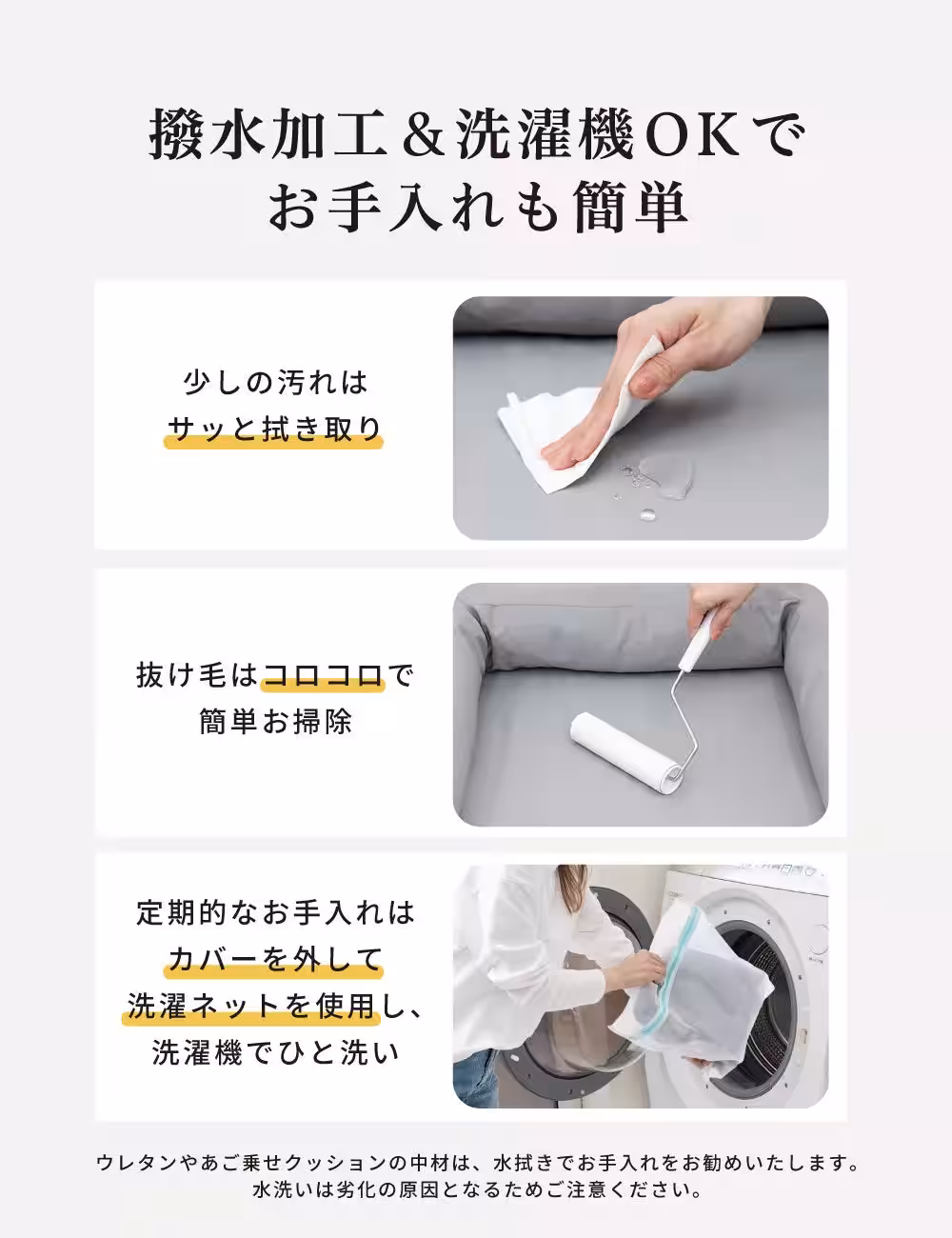 撥水加工＆洗濯機OKで
お手入れも簡単

少しの汚れは
サッと拭き取り

抜け毛はコロコロで
簡単お掃除

定期的なお手入れは
カバーを外して
洗濯ネットを使用し、
洗濯機でひと洗い

ウレタンやあご乗せクッションの中材は、水拭きでお手入れをお勧めいたします。
水洗いは劣化の原因となるためご注意ください。