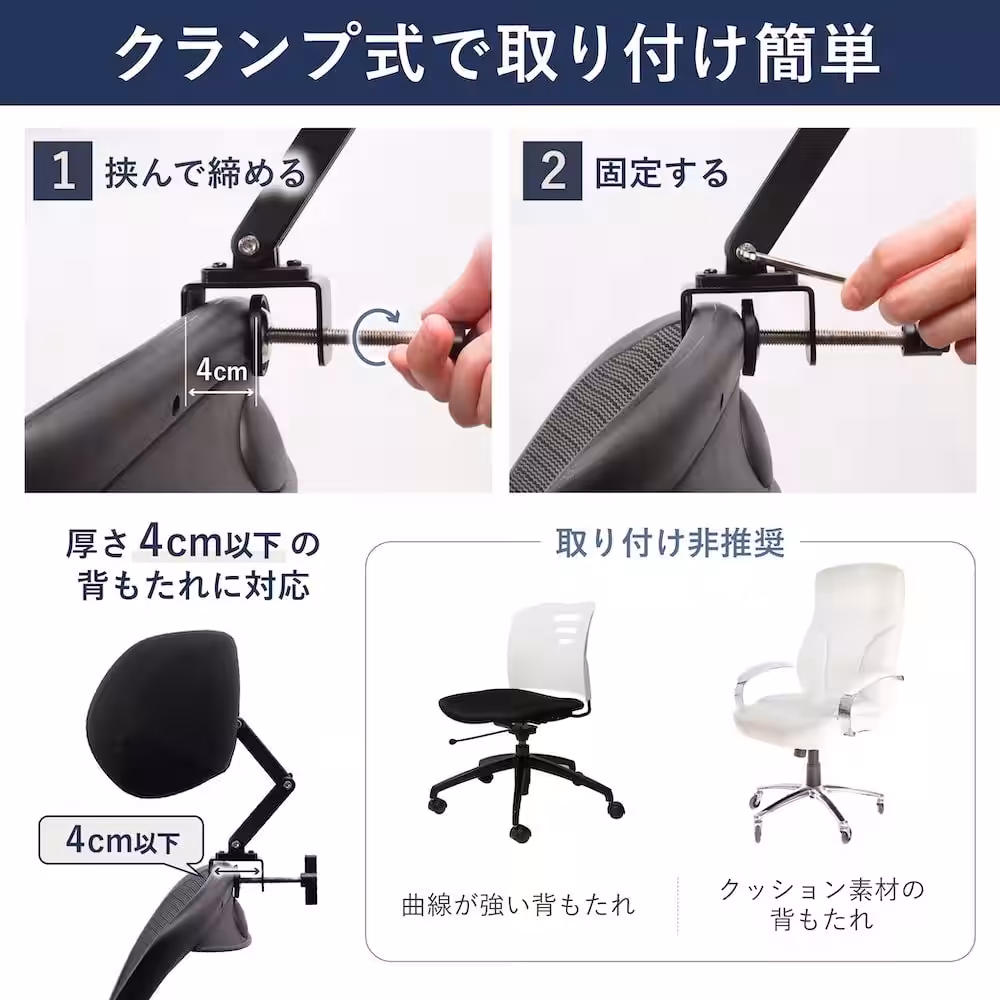 クランプ式で取り付け簡単

1 挟んで締める

4cm

2 固定する

厚さ4cm以下の背もたれに対応

4cm以下

取り付け非推奨

曲線が強い背もたれ

クッション素材の背もたれ