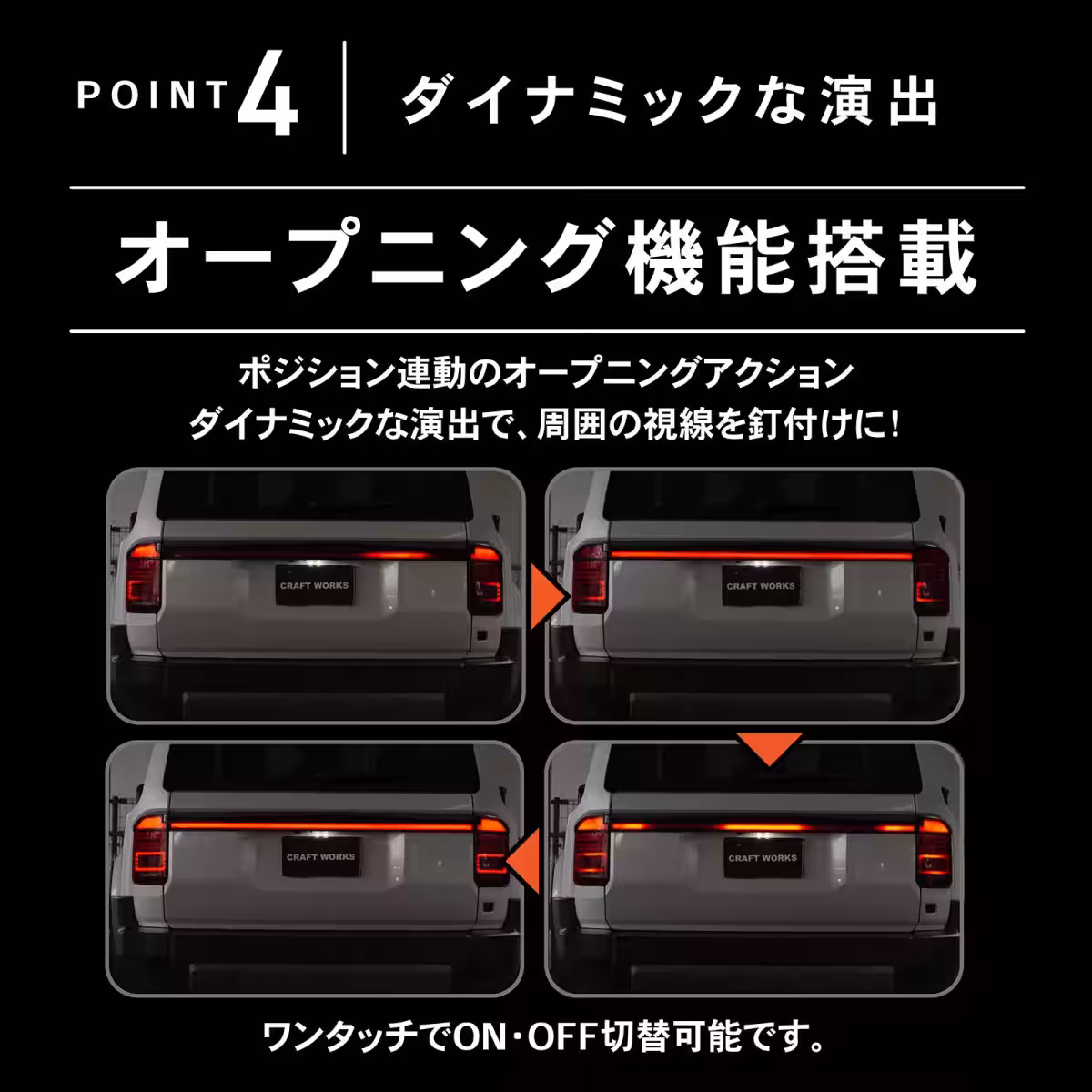 POINT 4 ダイナミックな演出

オープニング機能搭載

ポジション連動のオープニングアクション
ダイナミックな演出で、周囲の視線を釘付けに！

CRAFT WORKS

CRAFT WORKS

CRAFT WORKS

CRAFT WORKS

ワンタッチでON・OFF切替可能です。