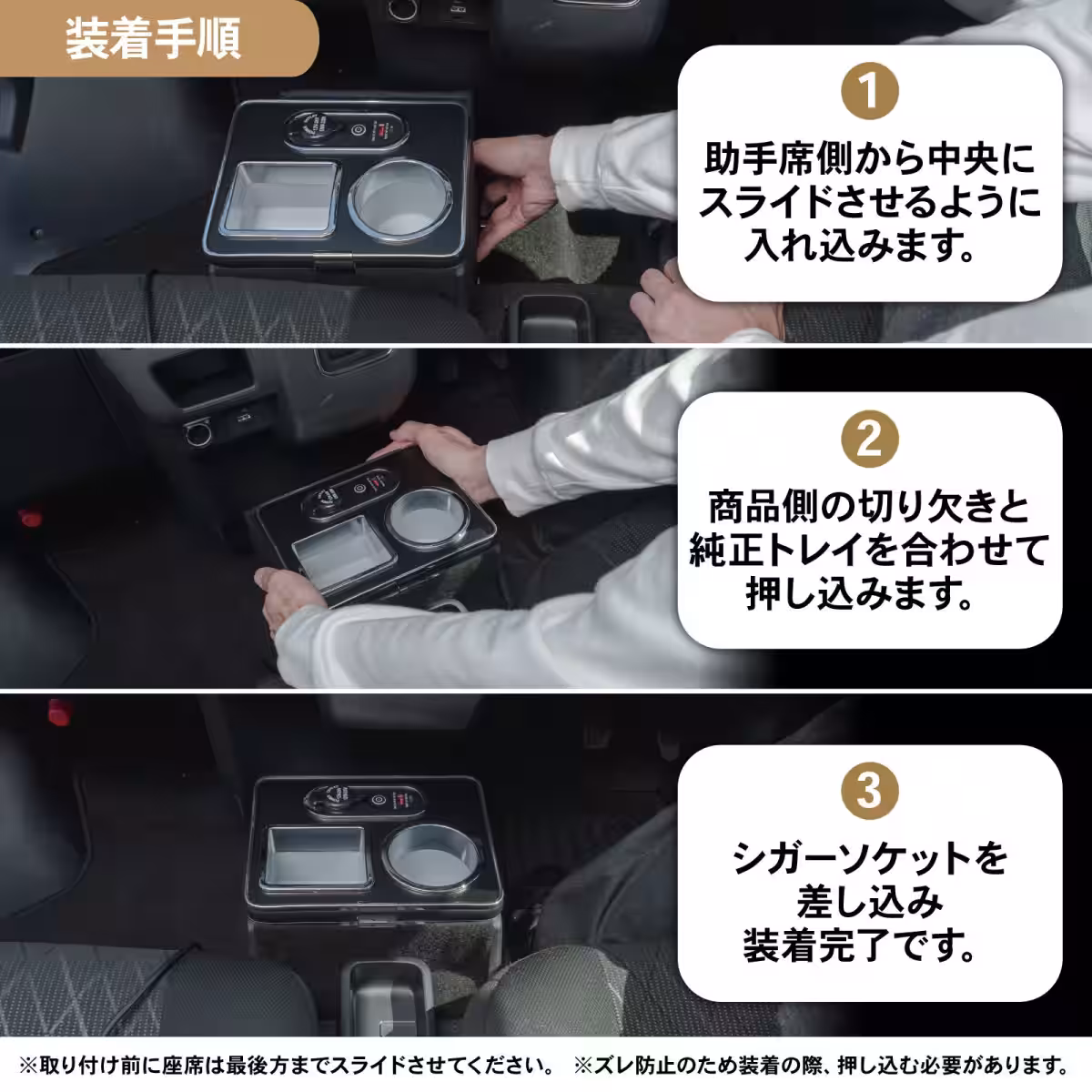 装着手順

1

助手席側から中央にスライドさせるように入れ込みます。

2

商品側の切り欠きと純正トレイを合わせて押し込みます。

3

シガーソケットを差し込み装着完了です。

※取り付け前に座席は最後方までスライドさせてください。 ※ズレ防止のため装着の際、押し込む必要があります。