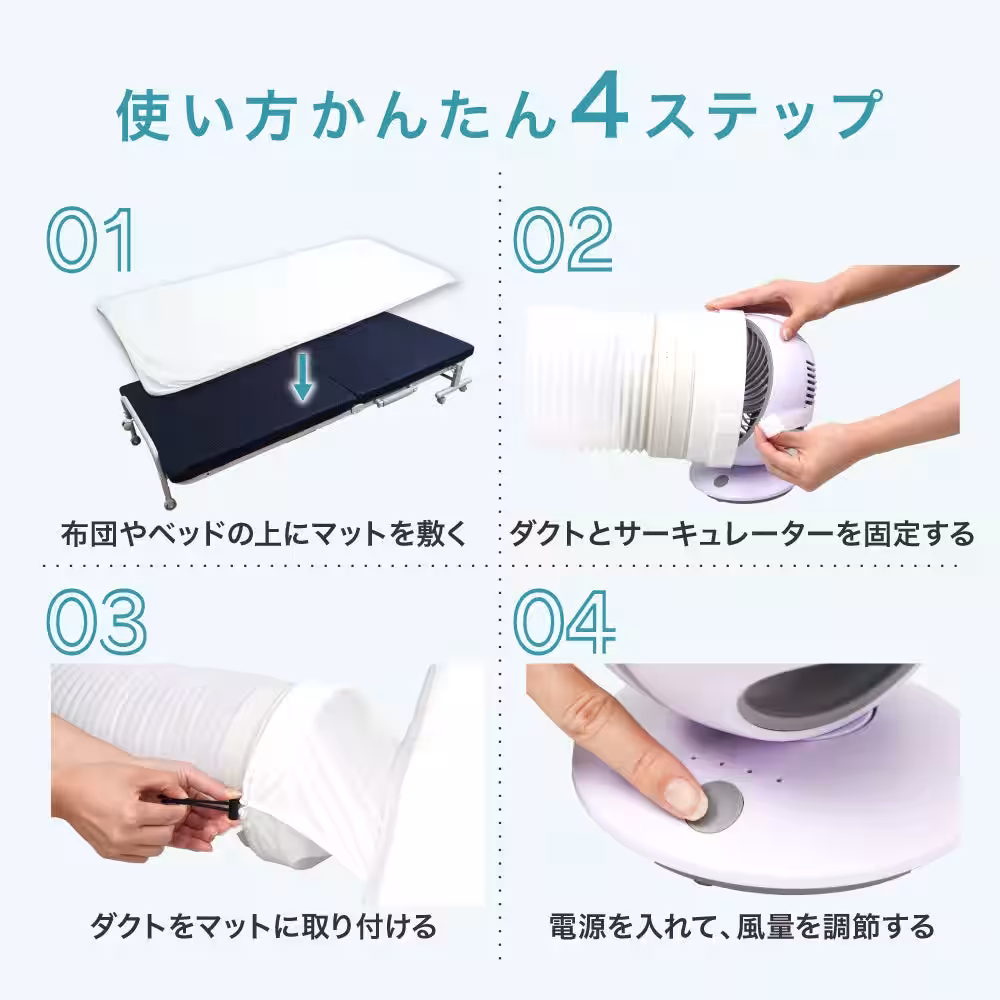 使い方かんたん4ステップ

01

布団やベッドの上にマットを敷く

02

ダクトとサーキュレーターを固定する

03

ダクトをマットに取り付ける

04

電源を入れて、風量を調節する