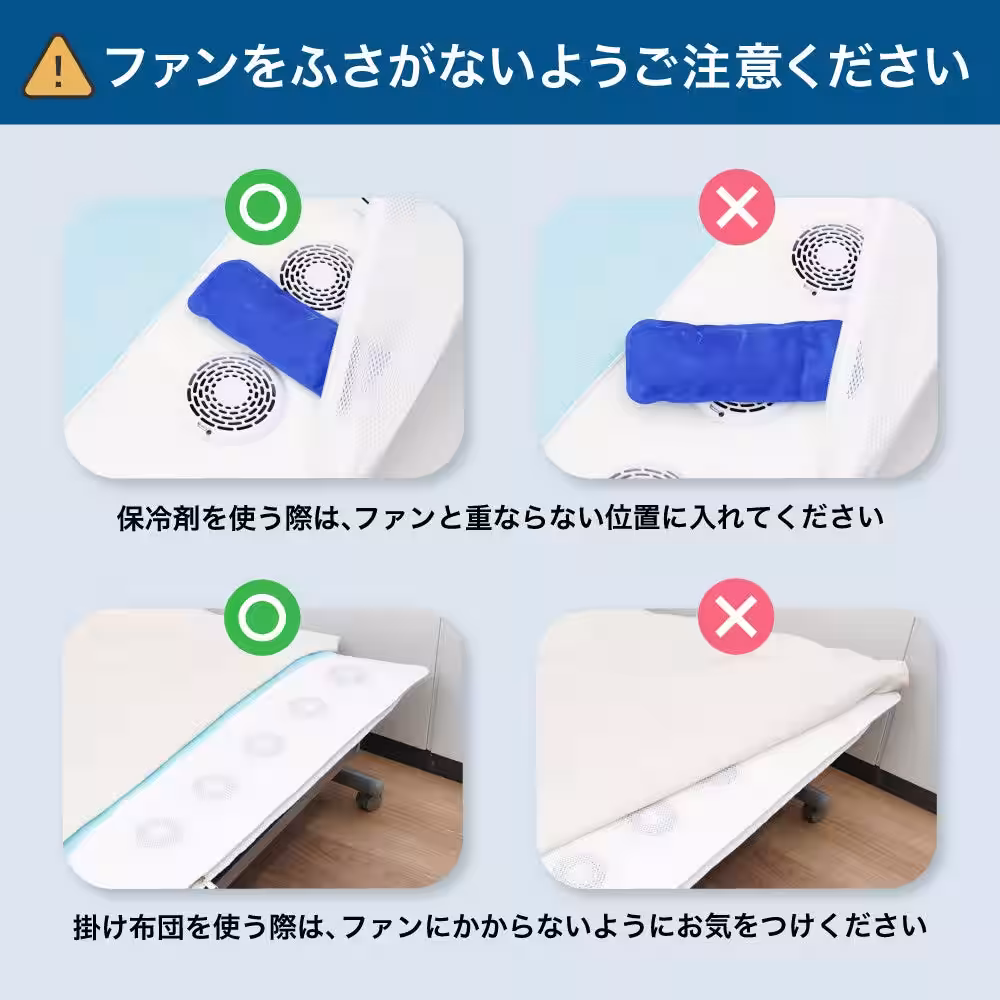 ファンをふさがないようご注意ください

保冷剤を使う際は、ファンと重ならない位置に入れてください

掛け布団を使う際は、ファンにかからないようにお気をつけください