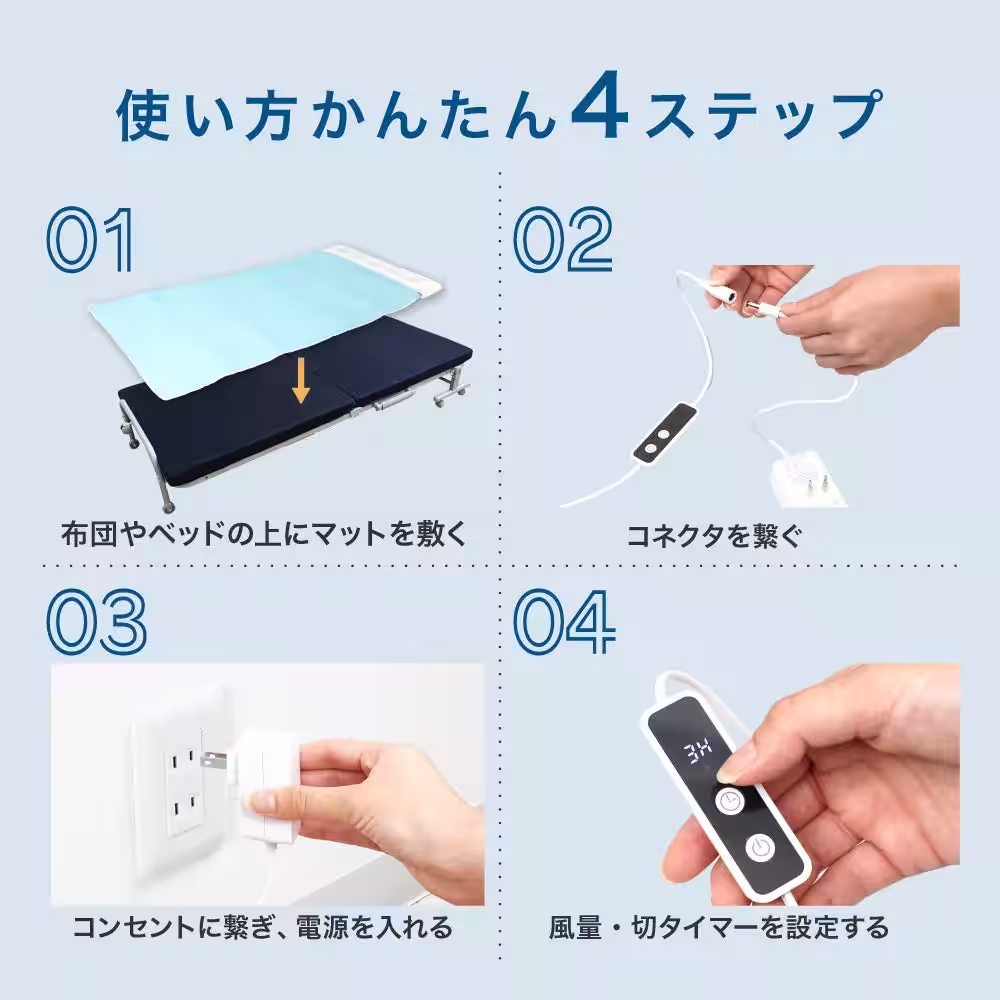 使い方かんたん4ステップ

01

布団やベッドの上にマットを敷く

02

コネクタを繋ぐ

03

コンセントに繋ぎ、電源を入れる

04

3H

風量・切タイマーを設定する