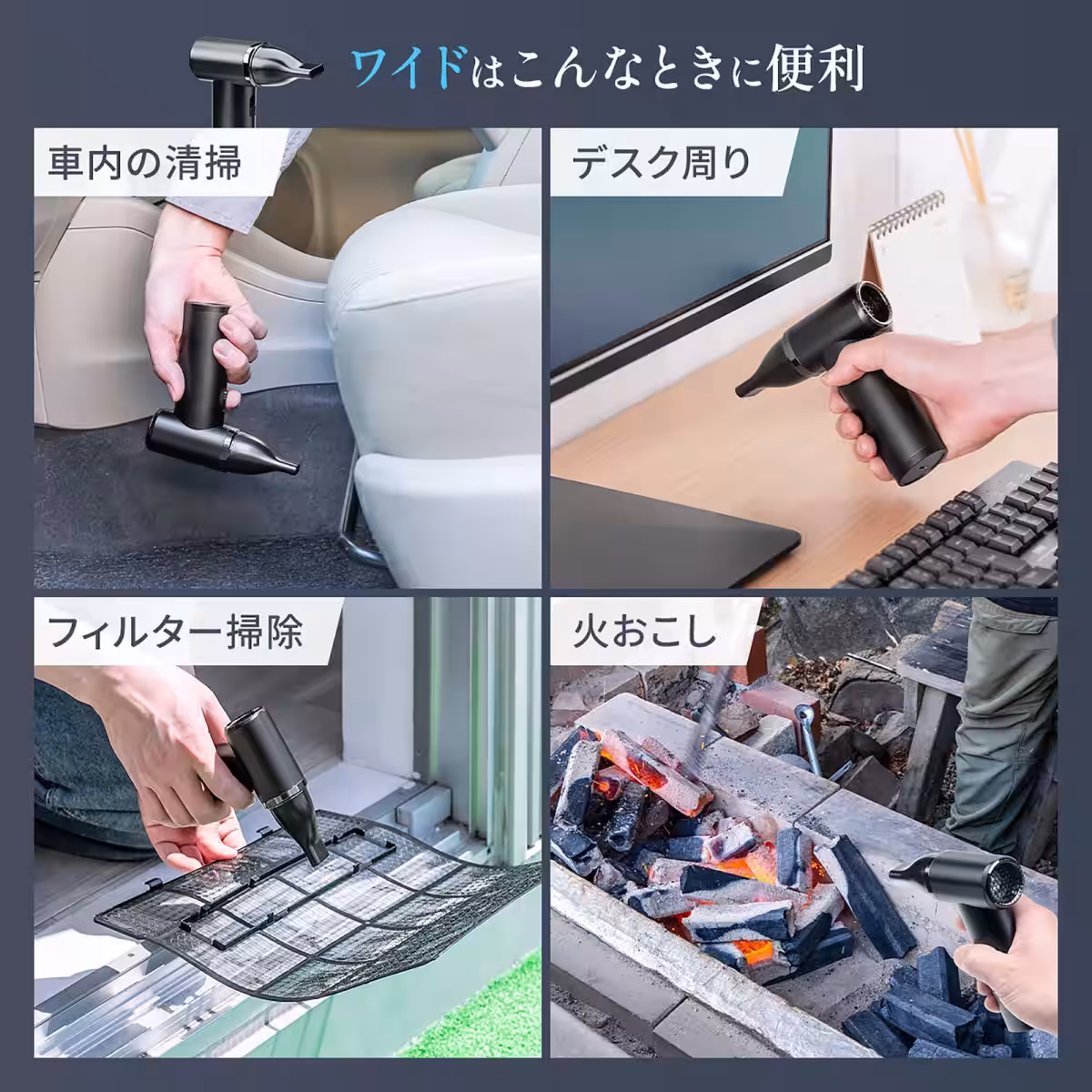 ワイドはこんなときに便利

車内の清掃

デスク周り

フィルター掃除

火おこし