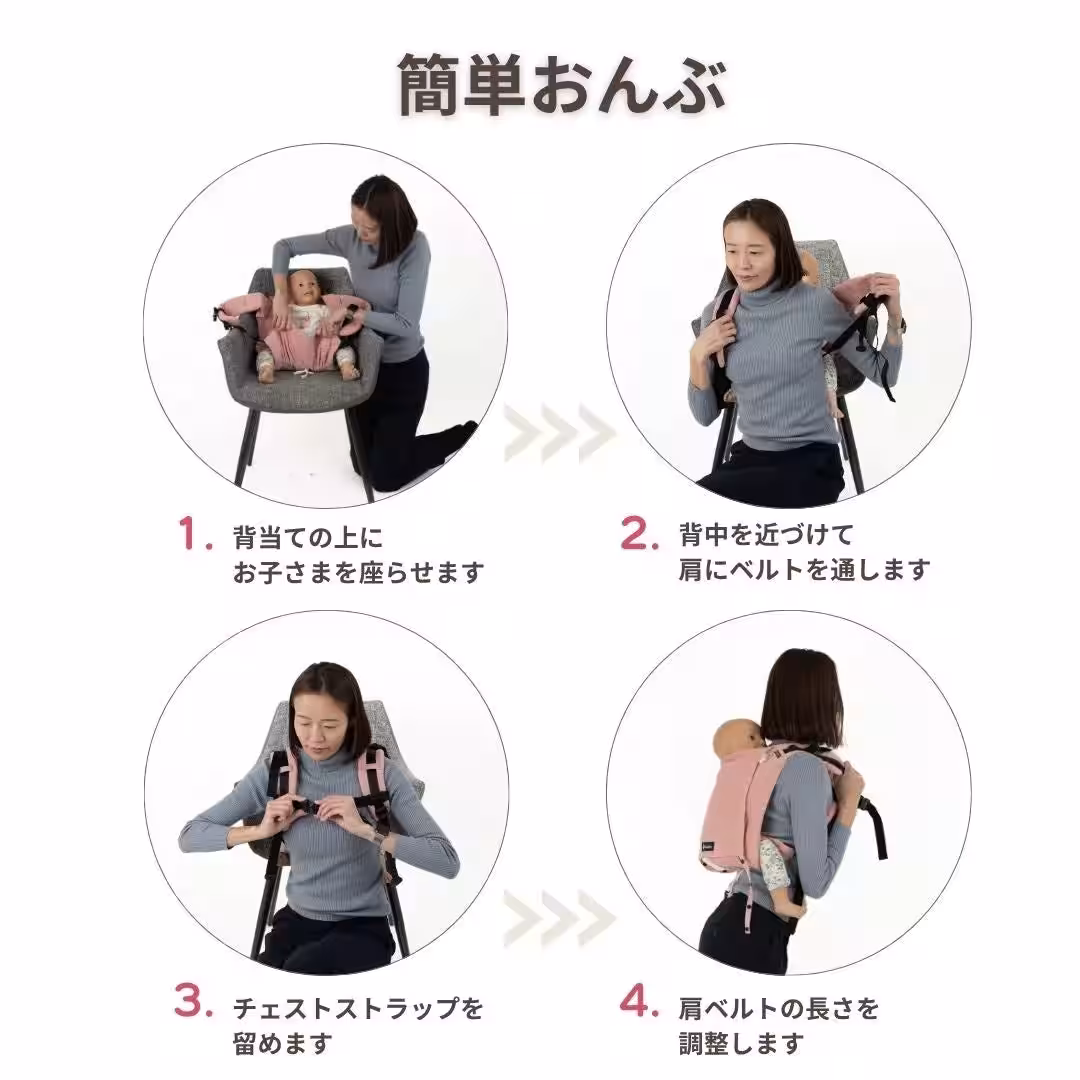 簡単おんぶ

1. 背当ての上に
お子さまを座らせます

2. 背中を近づけて
肩にベルトを通します

3. チェストストラップを
留めます

4. 肩ベルトの長さを
調整します