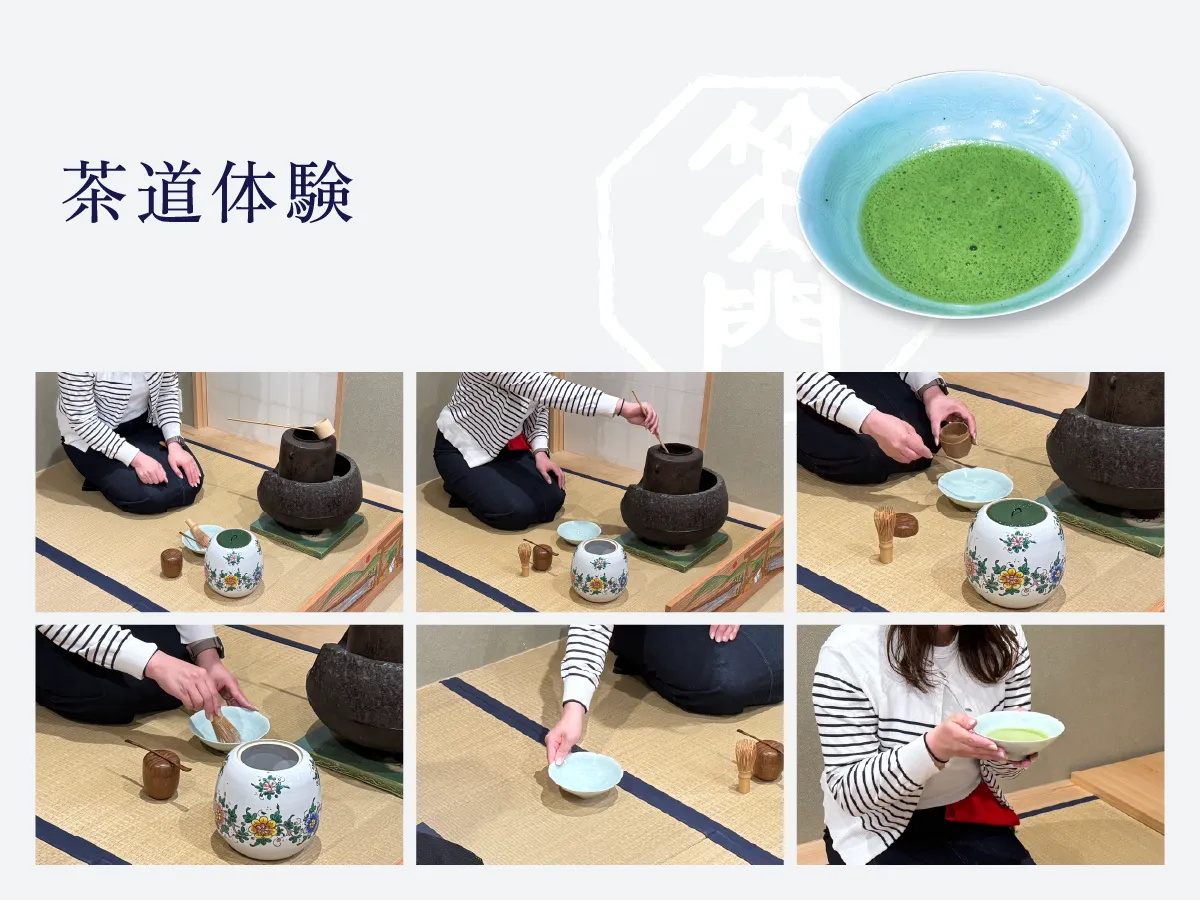 茶道体験