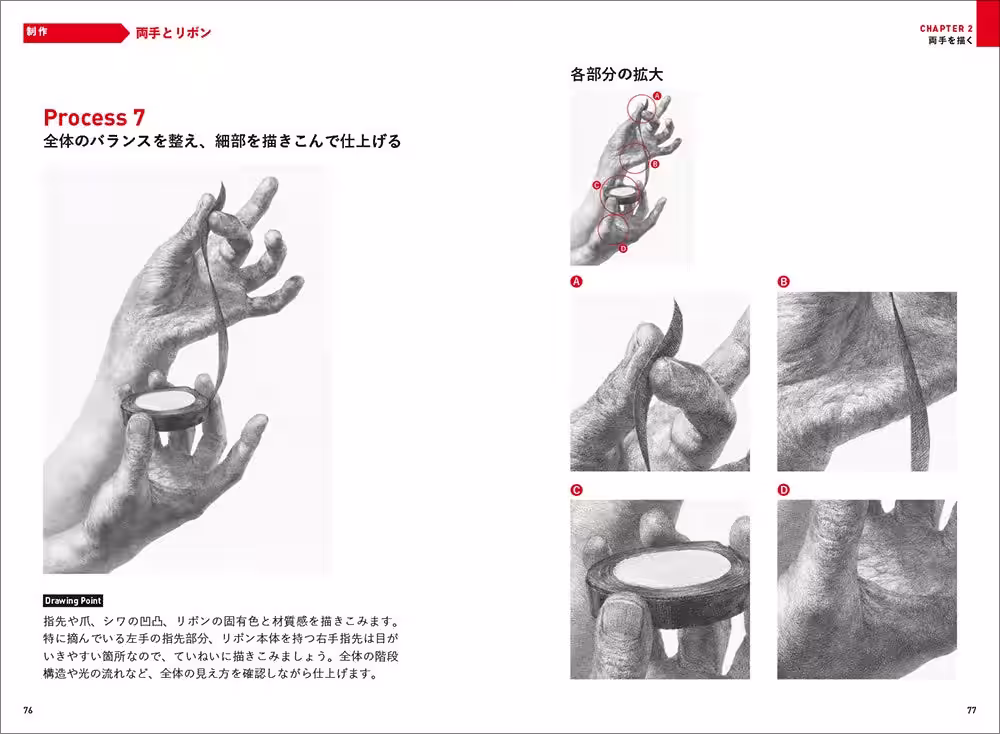 制作 両手とリボン

Process 7
全体のバランスを整え、細部を描きこんで仕上げる

Drawing Point
指先や爪、シワの凹凸、リボンの固有色と材質感を描きこみます。特に摘んでいる左手の指先部分、リボン本体を持つ右手指先は目がいきやすい箇所なので、ていねいに描きこみましょう。全体の階段構造や光の流れなど、全体の見え方を確認しながら仕上げます。

76

CHAPTER 2
両手を描く

各部分の拡大

A
B
C
D

A

B

C

D

77