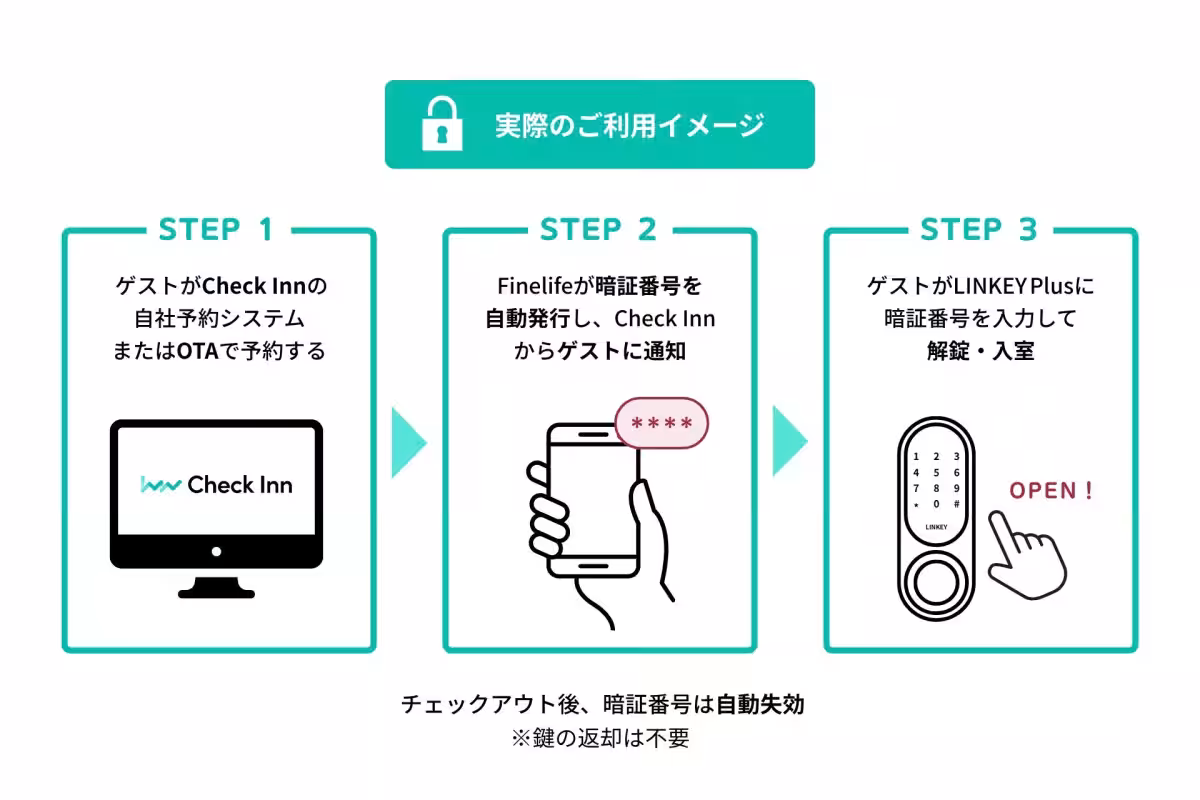 実際のご利用イメージ

STEP 1

ゲストがCheck Innの自社予約システムまたはOTAで予約する

Check Inn

STEP 2

Finelifeが暗証番号を自動発行し、Check Innからゲストに通知

****

STEP 3

ゲストがLINKEY Plusに暗証番号を入力して解錠・入室

1 2 3
4 5 6
7 8 9
* 0 #
LINKEY

OPEN !

チェックアウト後、暗証番号は自動失効
※鍵の返却は不要