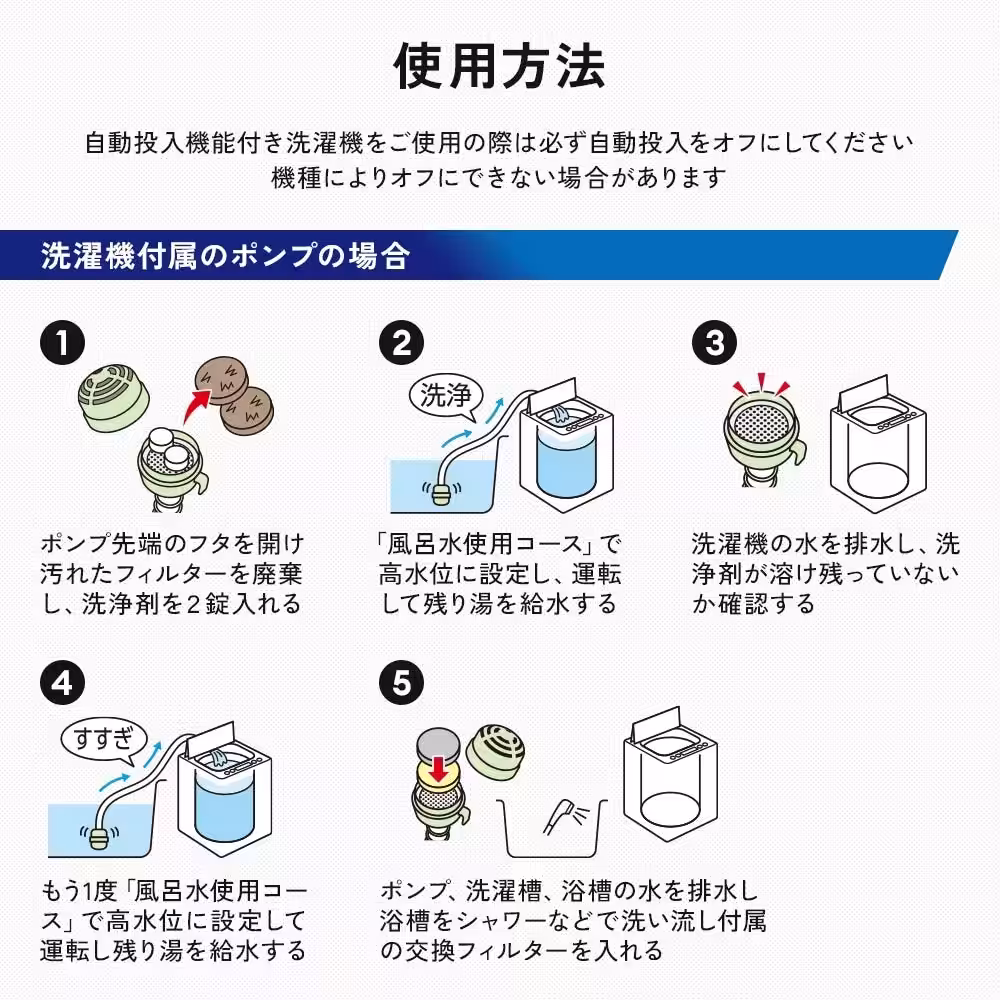 使用方法

自動投入機能付き洗濯機をご使用の際は必ず自動投入をオフにしてください
機種によりオフにできない場合があります

洗濯機付属のポンプの場合

1

ポンプ先端のフタを開け汚れたフィルターを廃棄し、洗浄剤を2錠入れる

2

洗浄

「風呂水使用コース」で高水位に設定し、運転して残り湯を給水する

3

洗濯機の水を排水し、洗浄剤が溶け残っていないか確認する

4

すすぎ

もう1度「風呂水使用コース」で高水位に設定して運転し残り湯を給水する

5

ポンプ、洗濯槽、浴槽の水を排水し浴槽をシャワーなどで洗い流し付属の交換フィルターを入れる