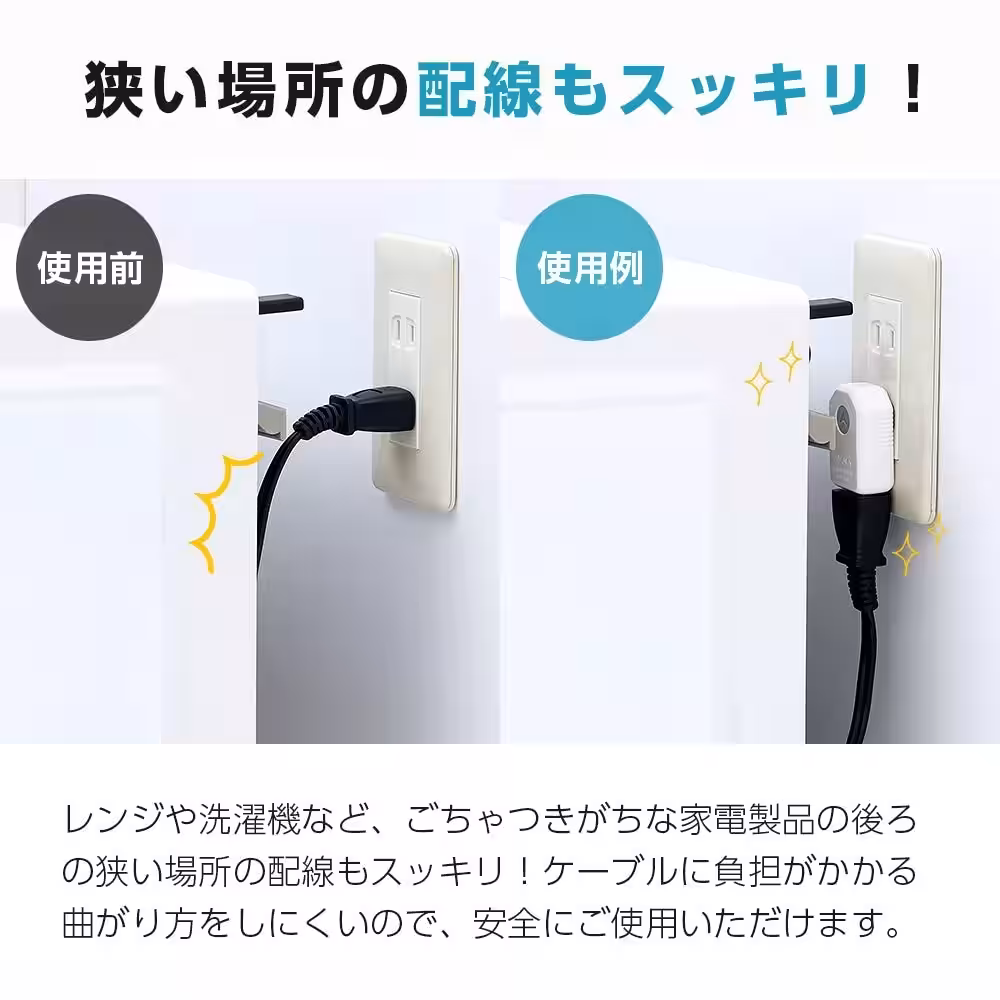 狭い場所の配線もスッキリ！

使用前

使用例

レンジや洗濯機など、ごちゃつきがちな家電製品の後ろの狭い場所の配線もスッキリ！ケーブルに負担がかかる曲がり方をしにくいので、安全にご使用いただけます。