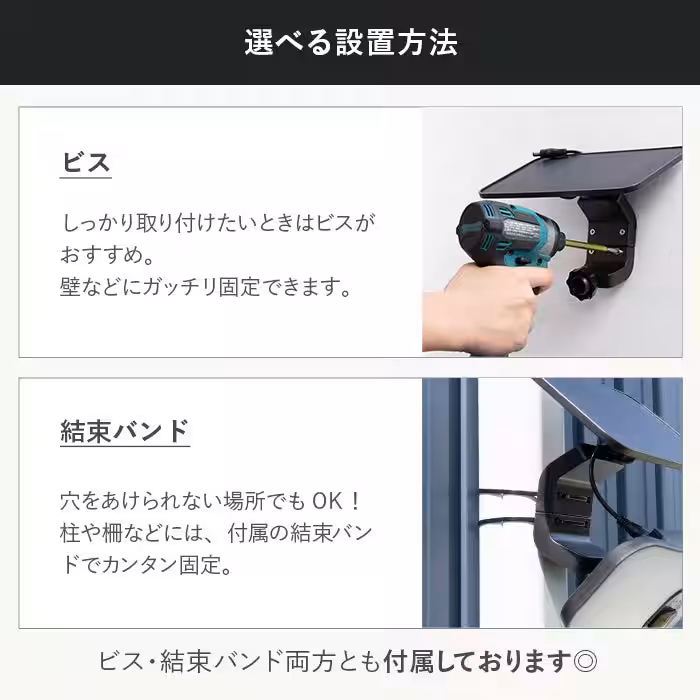 選べる設置方法

ビス

しっかり取り付けたいときはビスがおすすめ。
壁などにガッチリ固定できます。

結束バンド

穴をあけられない場所でも OK！
柱や柵などには、付属の結束バンドでカンタン固定。

ビス・結束バンド両方とも付属しております◎