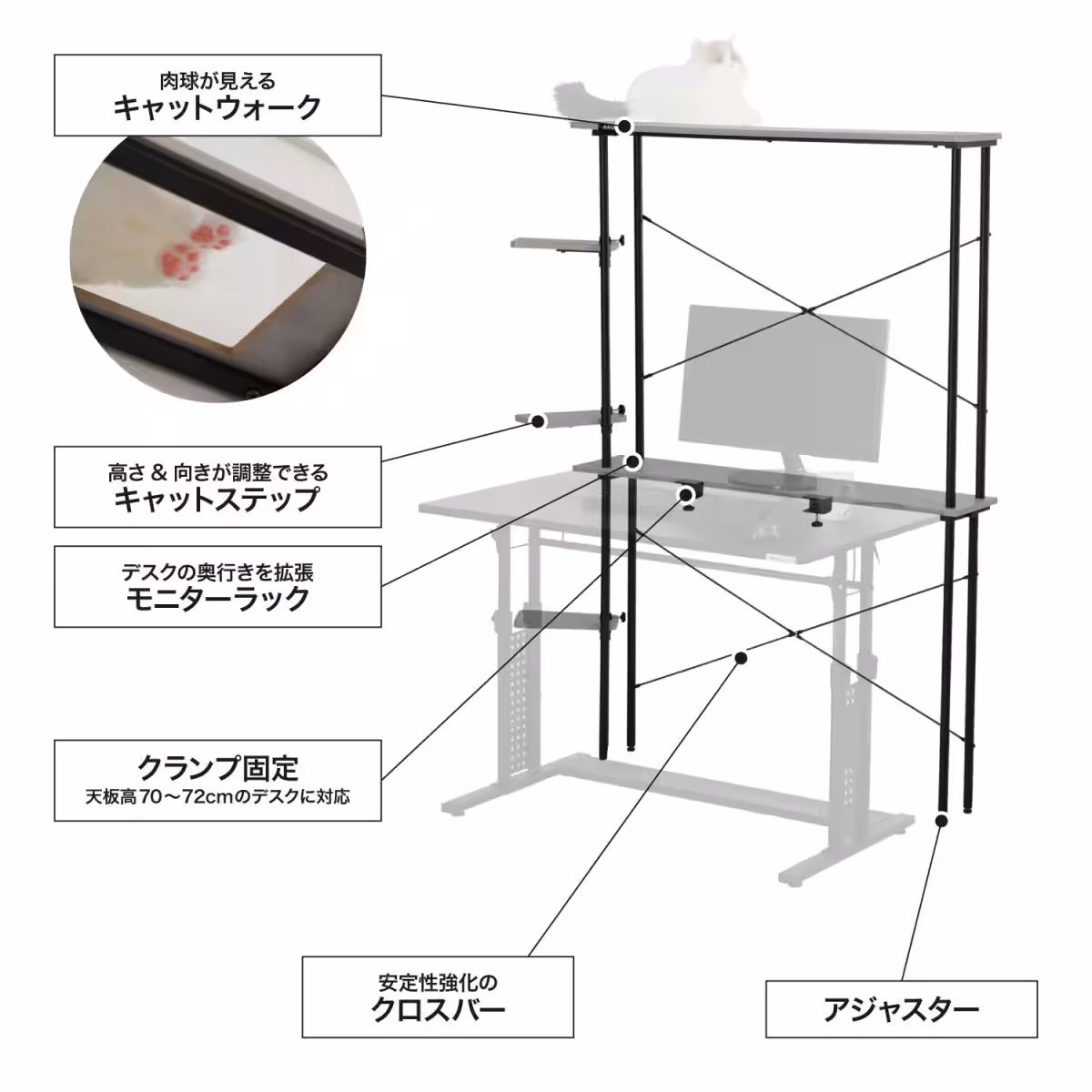 肉球が見える
キャットウォーク

高さ & 向きが調整できる
キャットステップ

デスクの奥行きを拡張
モニターラック

クランプ固定
天板高70〜72cmのデスクに対応

安定性強化の
クロスバー

アジャスター