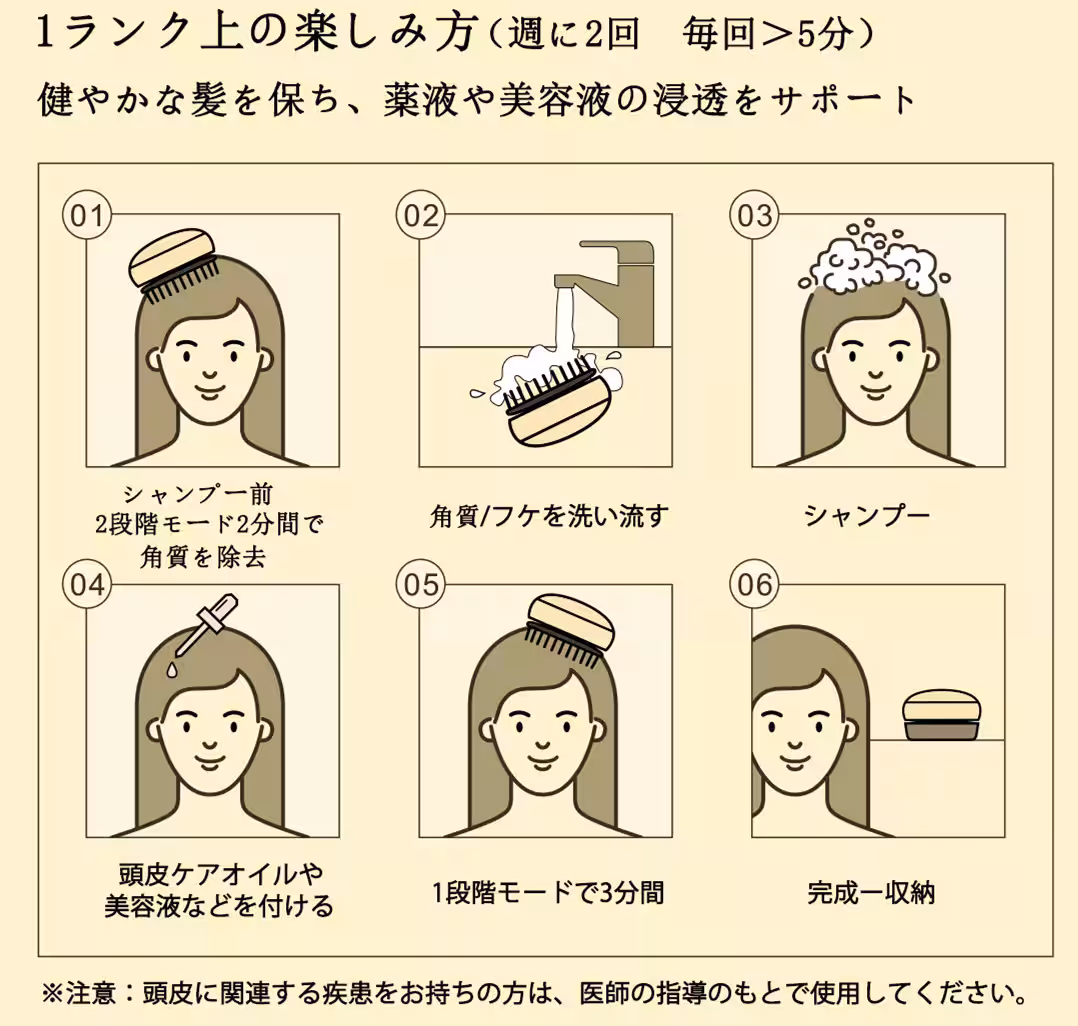 1ランク上の楽しみ方（週に2回　毎回＞5分）
健やかな髪を保ち、薬液や美容液の浸透をサポート

01
シャンプー前
2段階モード2分間で
角質を除去

02
角質/フケを洗い流す

03
シャンプー

04
頭皮ケアオイルや
美容液などを付ける

05
1段階モードで3分間

06
完成ー収納

※注意：頭皮に関連する疾患をお持ちの方は、医師の指導のもとで使用してください。