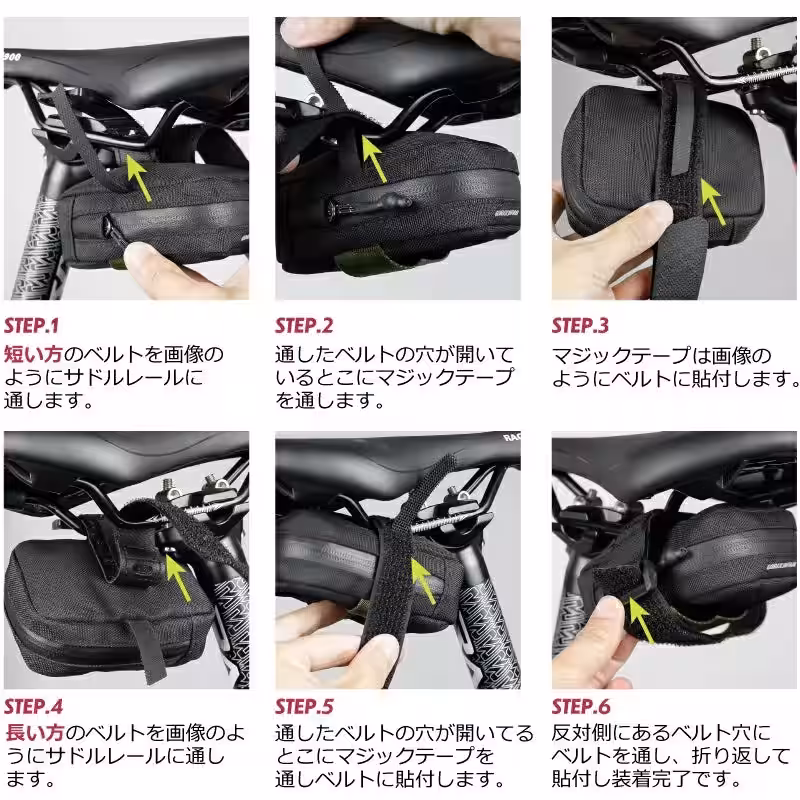 STEP.1
短い方のベルトを画像のようにサドルレールに通します。

STEP.2
通したベルトの穴が開いているとこにマジックテープを通します。

STEP.3
マジックテープは画像のようにベルトに貼付します。

STEP.4
長い方のベルトを画像のようにサドルレールに通します。

STEP.5
通したベルトの穴が開いてるとこにマジックテープを通しベルトに貼付します。

STEP.6
反対側にあるベルト穴にベルトを通し、折り返して貼付し装着完了です。