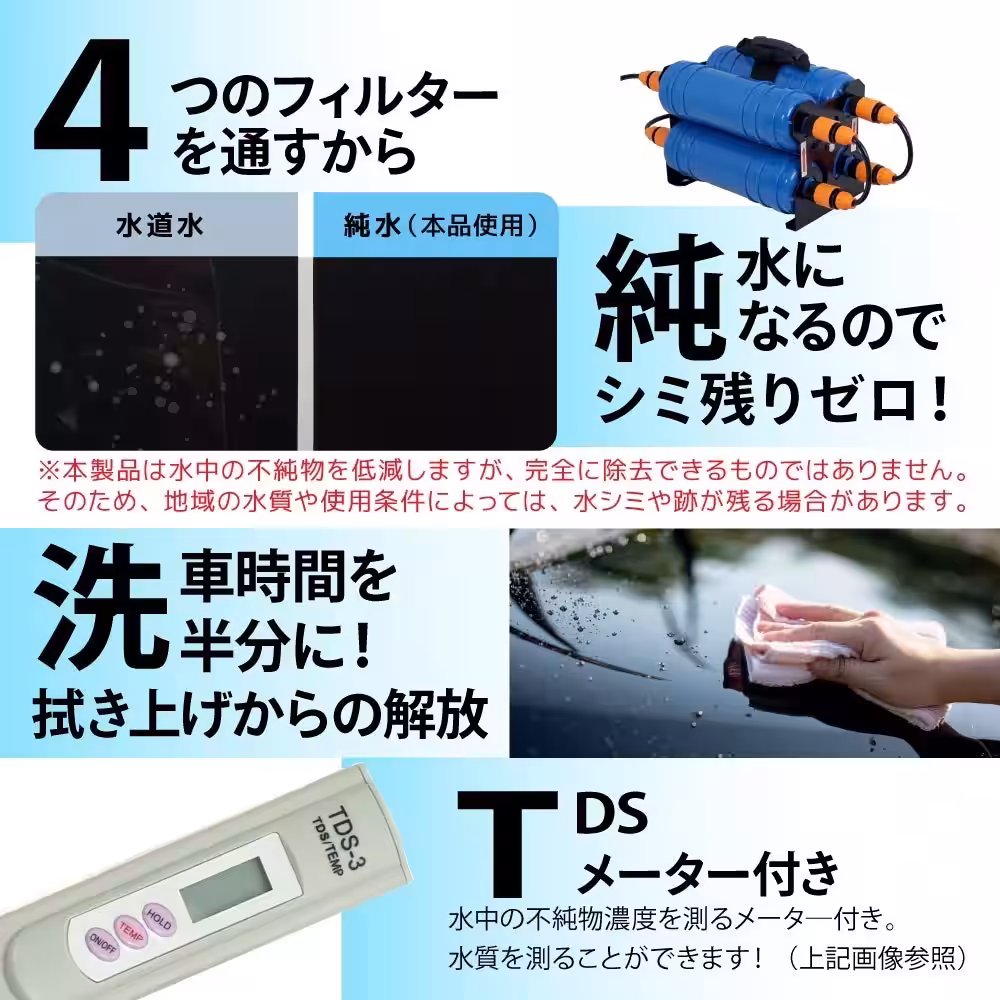 4つのフィルターを通すから

水道水

純水（本品使用）

純水になるのでシミ残りゼロ！

※本製品は水中の不純物を低減しますが、完全に除去できるものではありません。そのため、地域の水質や使用条件によっては、水シミや跡が残る場合があります。

洗車時間を半分に！

拭き上げからの解放

TDS-3
TDS/TEMP

HOLD
TEMP
ON/OFF

TDSメーター付き

水中の不純物濃度を測るメーター付き。
水質を測ることができます！（上記画像参照）