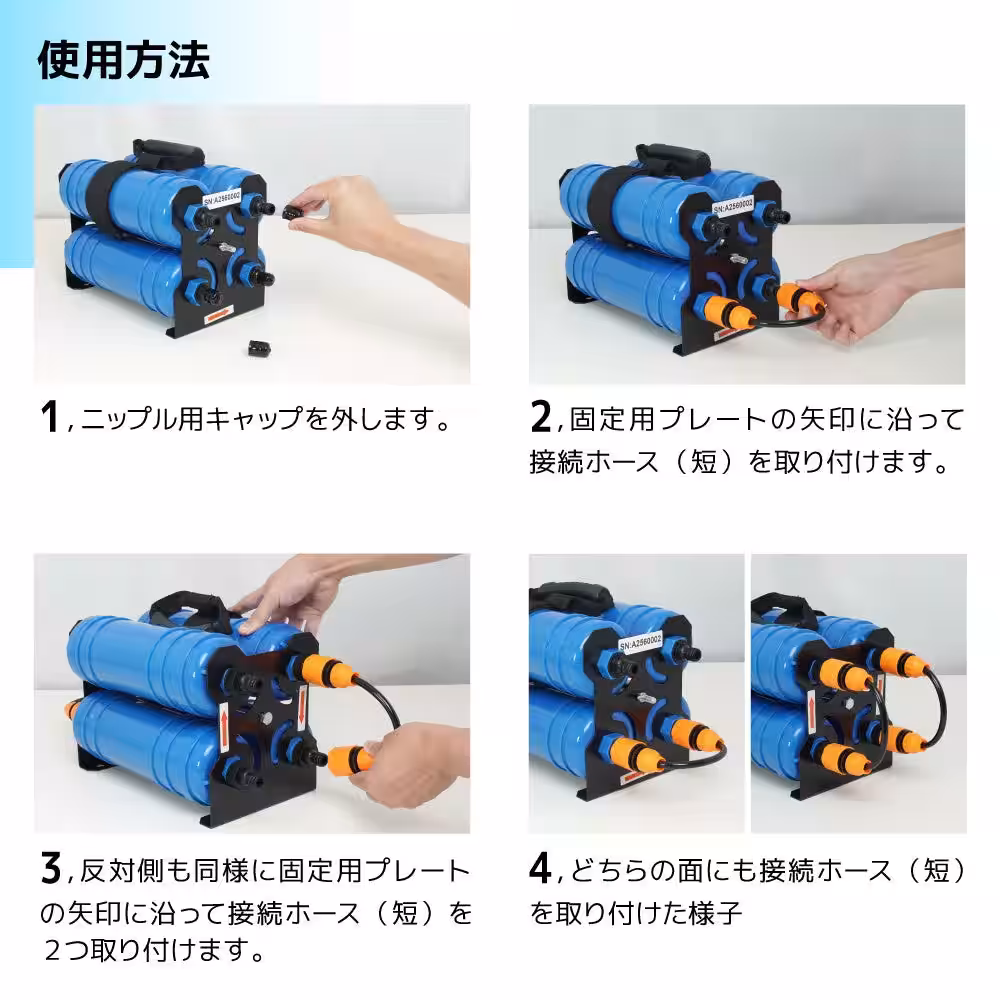 使用方法

SN:A2560002

1, ニップル用キャップを外します。

SN:A2560002

2, 固定用プレートの矢印に沿って接続ホース（短）を取り付けます。

3, 反対側も同様に固定用プレートの矢印に沿って接続ホース（短）を２つ取り付けます。

SN:A2560002

4, どちらの面にも接続ホース（短）を取り付けた様子