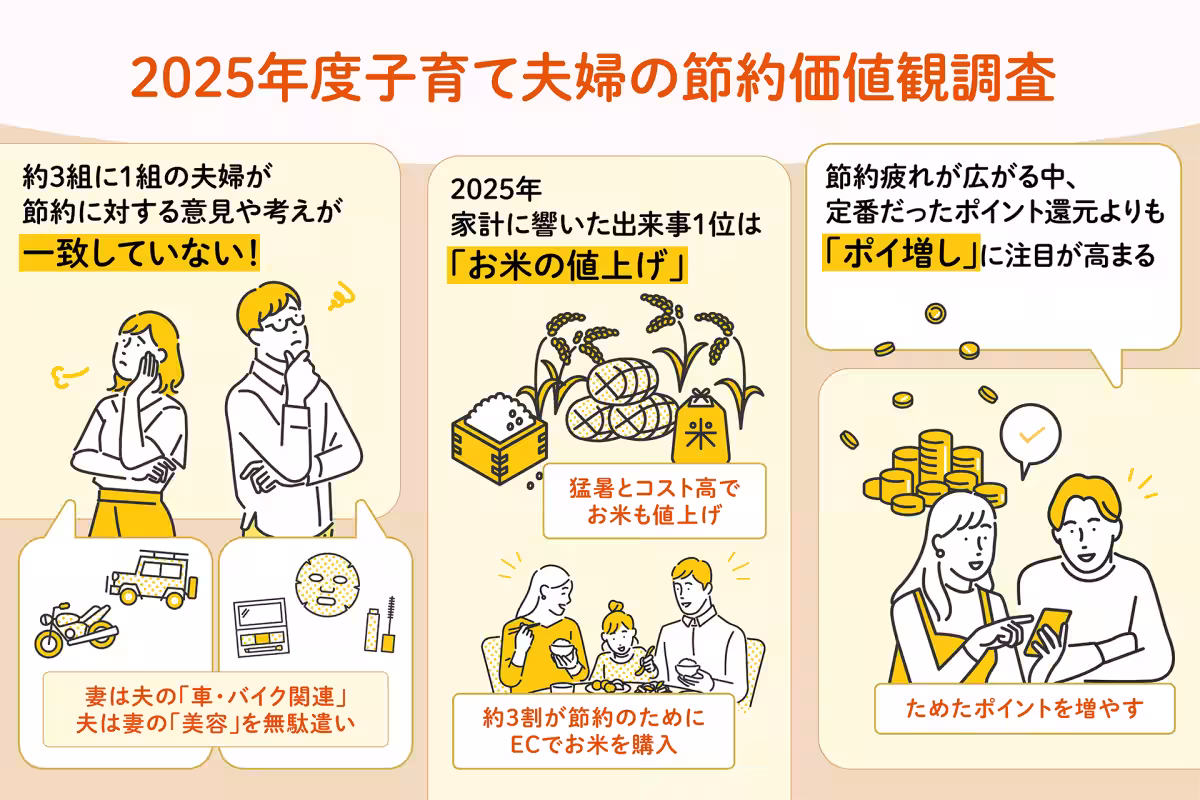 2025年度子育て夫婦の節約価値観調査

約3組に1組の夫婦が
節約に対する意見や考えが
一致していない!

妻は夫の「車・バイク関連」
夫は妻の「美容」を無駄遣い

2025年
家計に響いた出来事1位は
「お米の値上げ」

米

猛暑とコスト高で
お米も値上げ

約3割が節約のために
ECでお米を購入

節約疲れが広がる中、
定番だったポイント還元よりも
「ポイ増し」に注目が高まる

ためたポイントを増やす