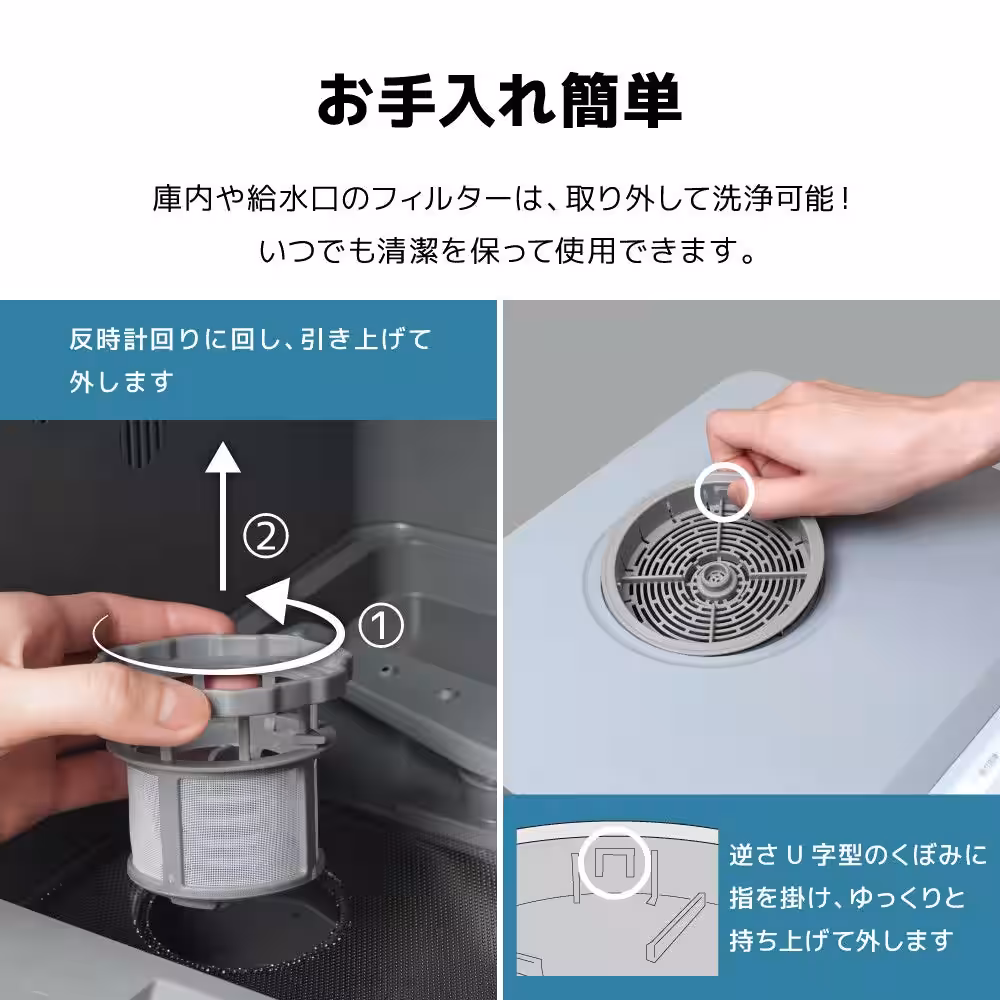 お手入れ簡単

庫内や給水口のフィルターは、取り外して洗浄可能！
いつでも清潔を保って使用できます。

反時計回りに回し、引き上げて外します

②

①

逆さ U 字型のくぼみに指を掛け、ゆっくりと持ち上げて外します