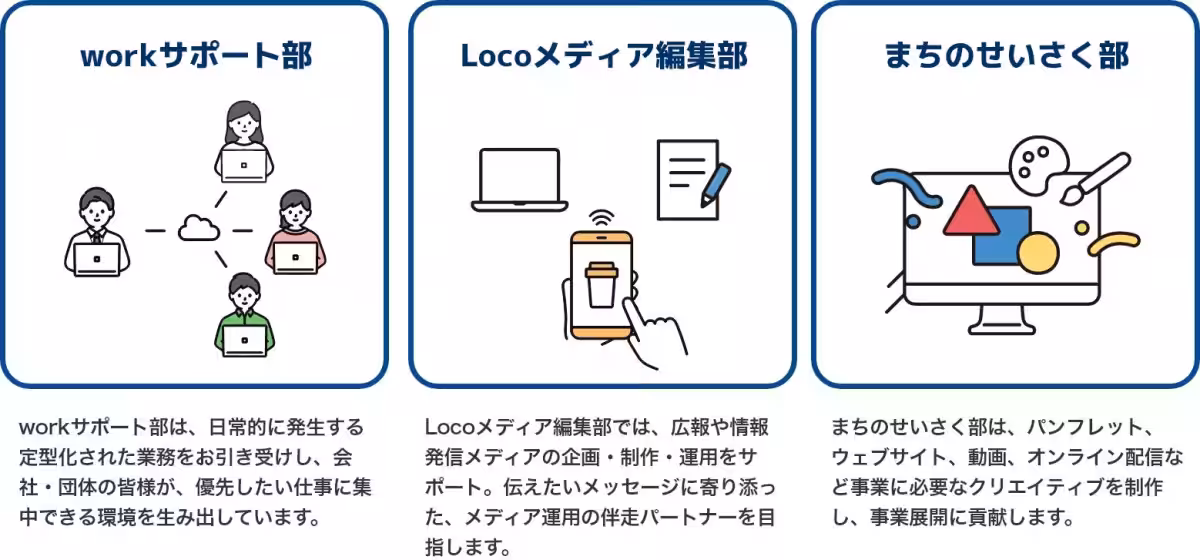 workサポート部

workサポート部は、日常的に発生する定型化された業務をお引き受けし、会社・団体の皆様が、優先したい仕事に集中できる環境を生み出しています。

Locoメディア編集部

Locoメディア編集部では、広報や情報発信メディアの企画・制作・運用をサポート。伝えたいメッセージに寄り添った、メディア運用の伴走パートナーを目指します。

まちのせいさく部

まちのせいさく部は、パンフレット、ウェブサイト、動画、オンライン配信など事業に必要なクリエイティブを制作し、事業展開に貢献します。