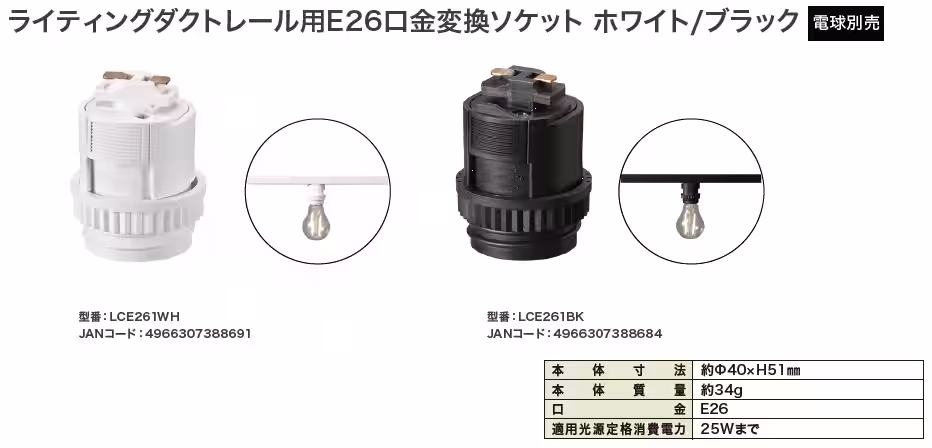 ライティングダクトレール用E26口金変換ソケット ホワイト/ブラック 電球別売

型番：LCE261WH
JANコード：4966307388691

型番：LCE261BK
JANコード：4966307388684

| 本体寸法 | 約Φ40×H51㎜ |
|---|---|
| 本体質量 | 約34g |
| 口金 | E26 |
| 適用光源定格消費電力 | 25Wまで |