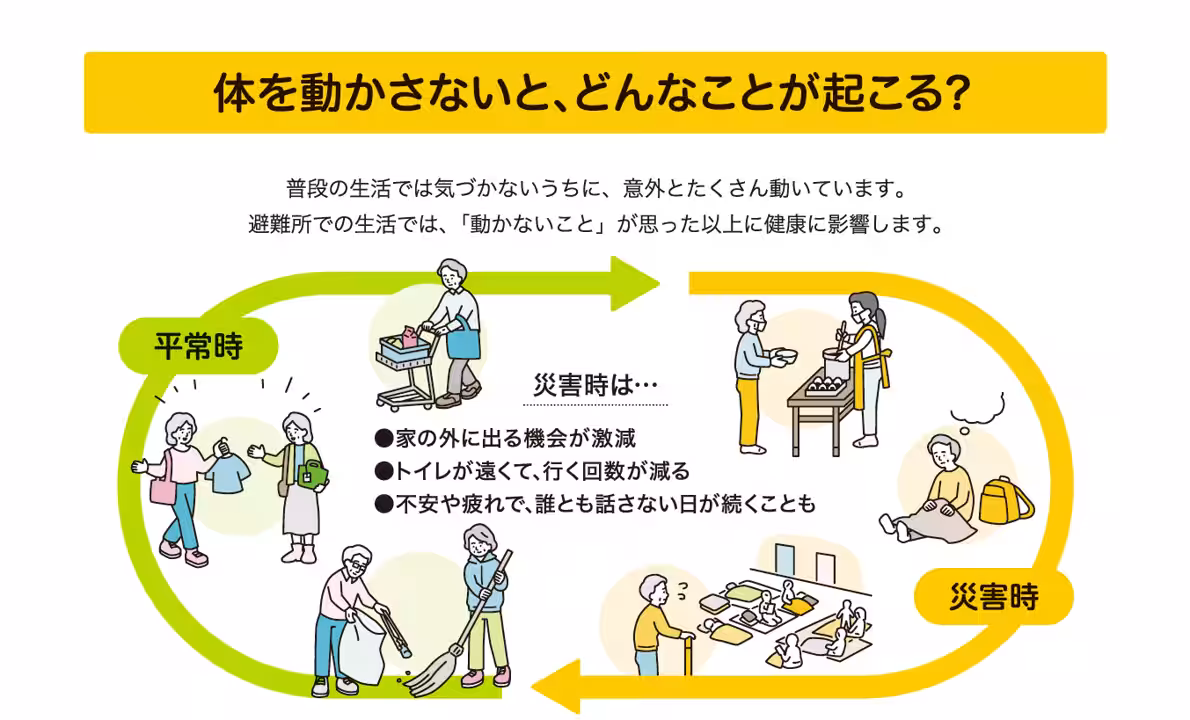 体を動かさないと、どんなことが起こる?

普段の生活では気づかないうちに、意外とたくさん動いています。
避難所での生活では、「動かないこと」が思った以上に健康に影響します。

平常時

災害時は…

●家の外に出る機会が激減
●トイレが遠くて、行く回数が減る
●不安や疲れで、誰とも話さない日が続くことも

災害時