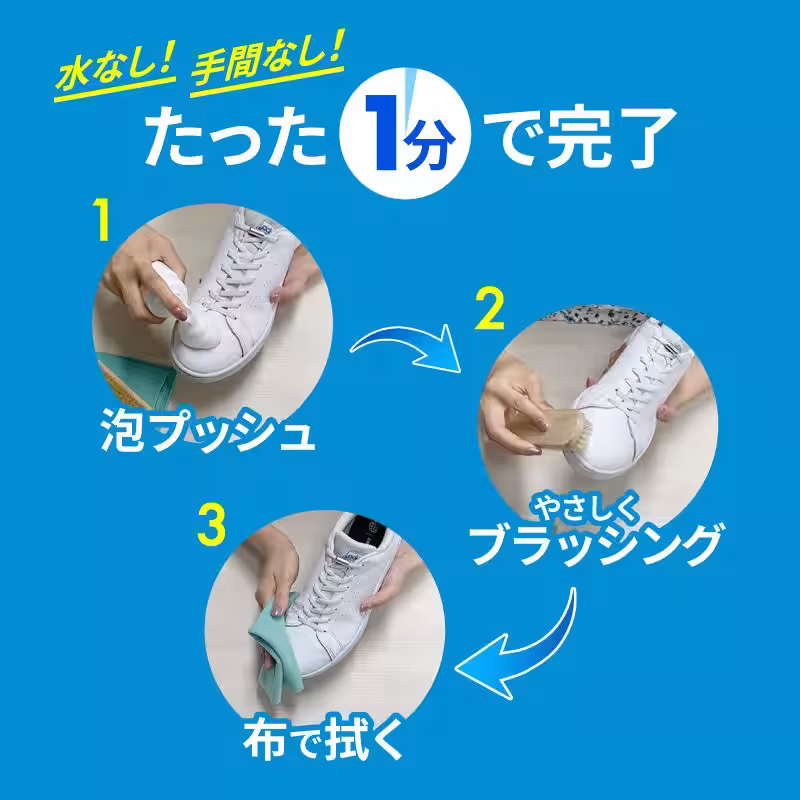 水なし! 手間なし!
たった 1分 で完了

1
泡プッシュ

2
やさしく
ブラッシング

3
布で拭く