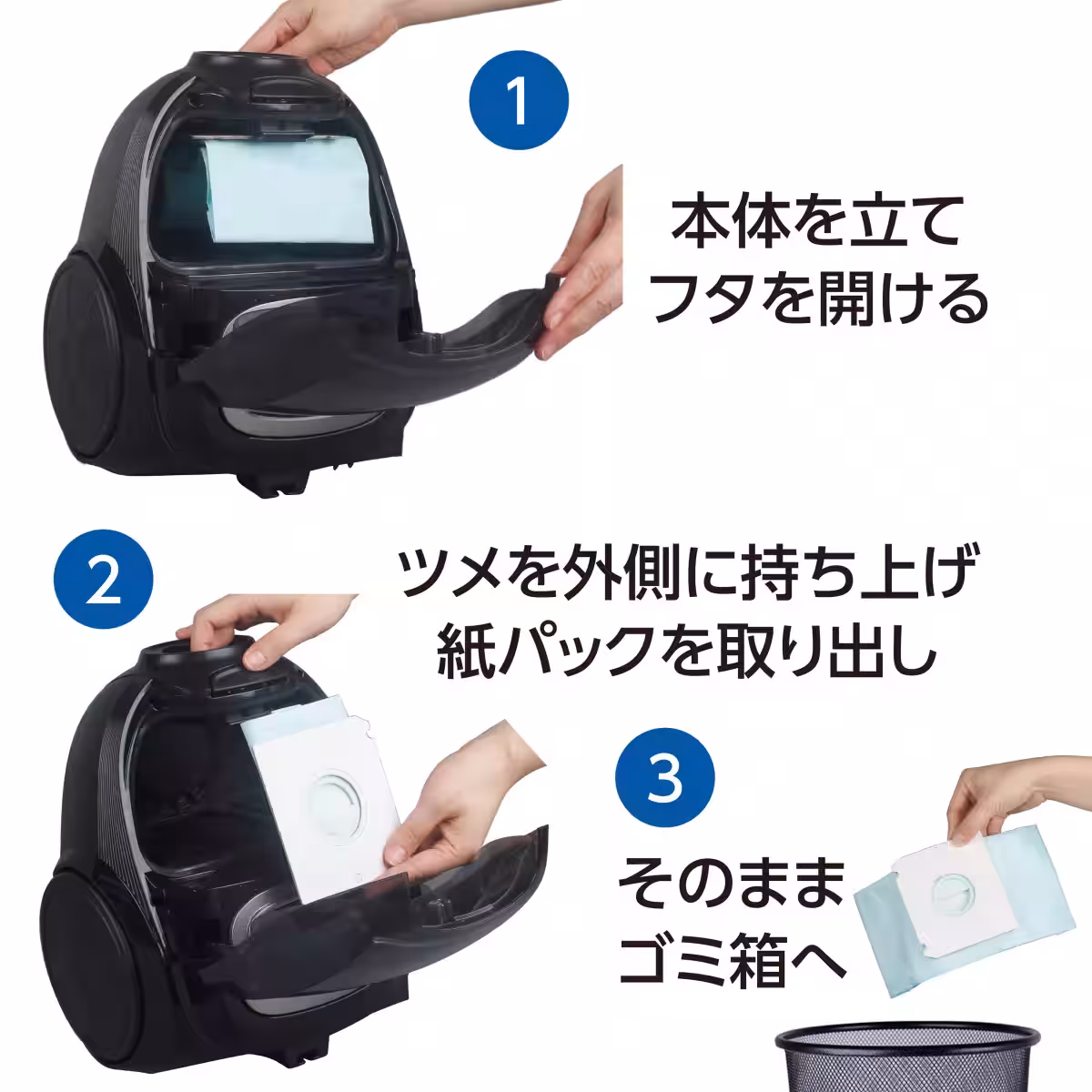 1

本体を立て
フタを開ける

2

ツメを外側に持ち上げ
紙パックを取り出し

3

そのまま
ゴミ箱へ