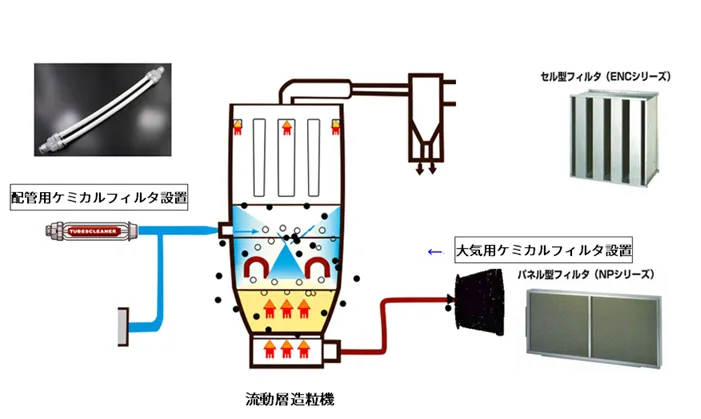 セル型フィルタ（ENCシリーズ）

配管用ケミカルフィルタ設置

TUBESCLEANER

大気用ケミカルフィルタ設置

パネル型フィルタ（NPシリーズ）

流動層造粒機