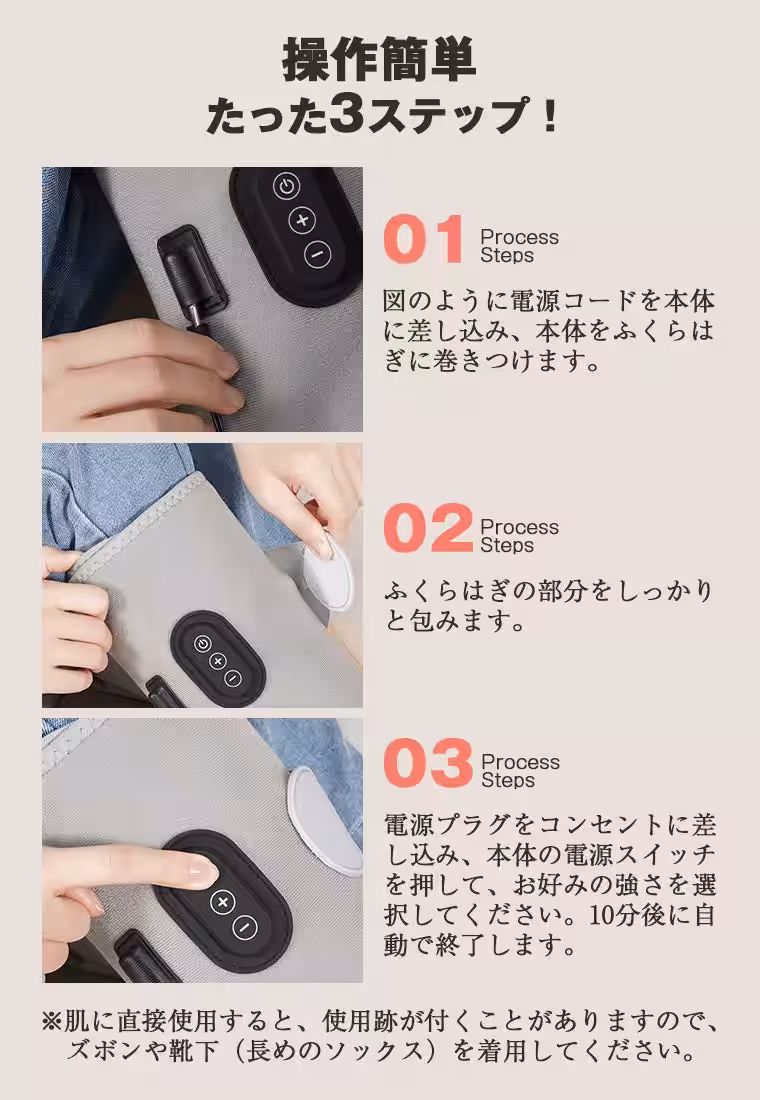 操作簡単
たった3ステップ！

01 Process Steps

図のように電源コードを本体に差し込み、本体をふくらはぎに巻きつけます。

02 Process Steps

ふくらはぎの部分をしっかりと包みます。

03 Process Steps

電源プラグをコンセントに差し込み、本体の電源スイッチを押して、お好みの強さを選択してください。10分後に自動で終了します。

※肌に直接使用すると、使用跡が付くことがありますので、ズボンや靴下（長めのソックス）を着用してください。