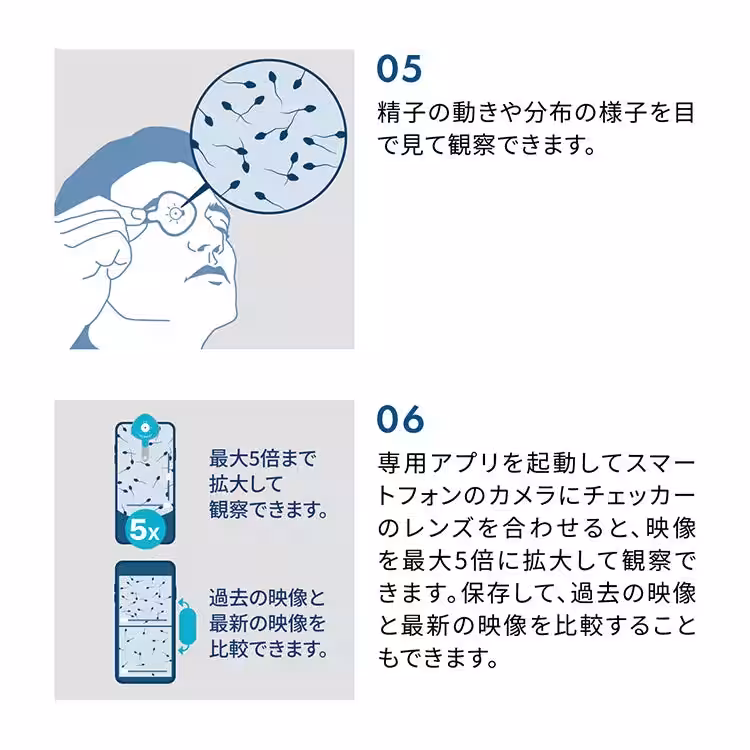 05

精子の動きや分布の様子を目で見て観察できます。

最大5倍まで拡大して観察できます。

5x

過去の映像と最新の映像を比較できます。

06

専用アプリを起動してスマートフォンのカメラにチェッカーのレンズを合わせると、映像を最大5倍に拡大して観察できます。保存して、過去の映像と最新の映像を比較することもできます。