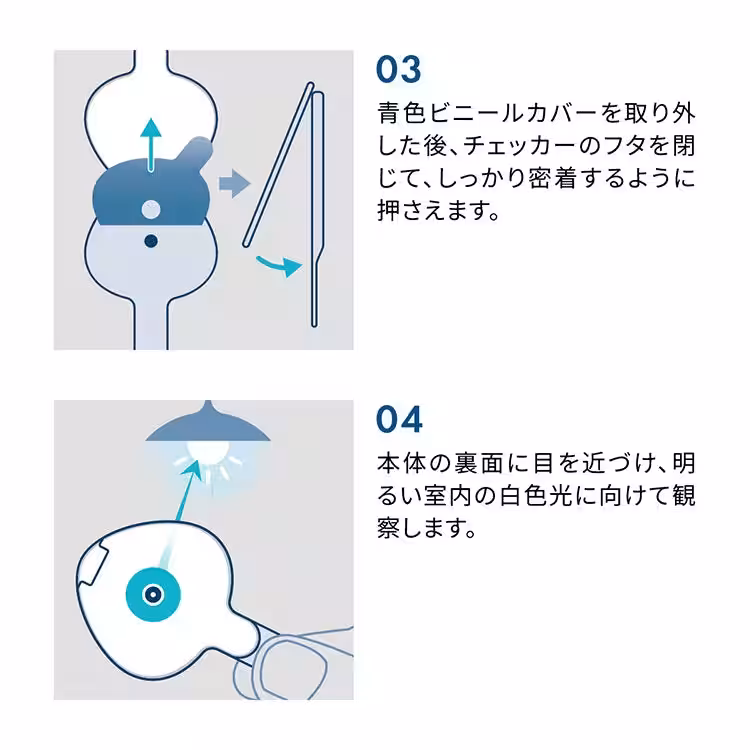 03

青色ビニールカバーを取り外した後、チェッカーのフタを閉じて、しっかり密着するように押さえます。

04

本体の裏面に目を近づけ、明るい室内の白色光に向けて観察します。