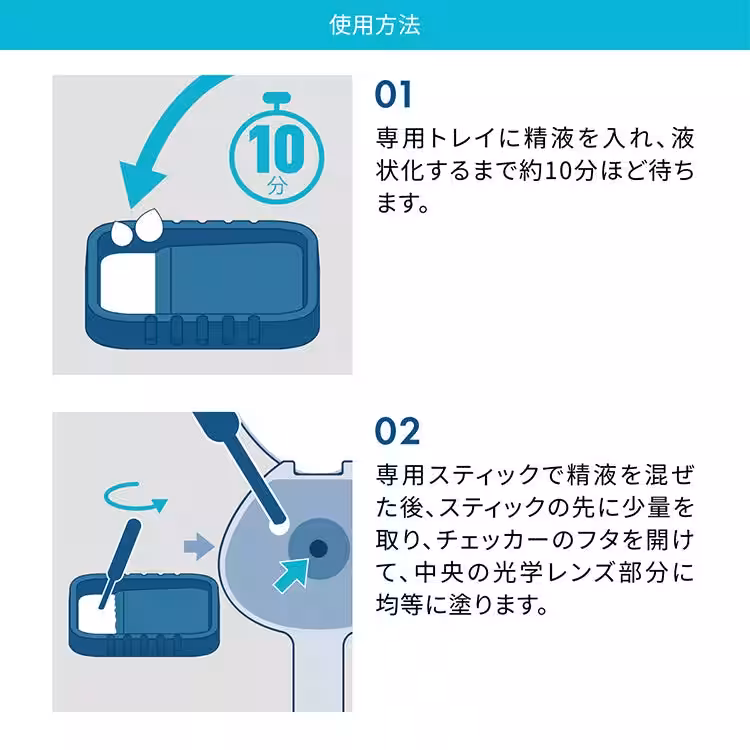 使用方法

10
分

01
専用トレイに精液を入れ、液状化するまで約10分ほど待ちます。

02
専用スティックで精液を混ぜた後、スティックの先に少量を取り、チェッカーのフタを開けて、中央の光学レンズ部分に均等に塗ります。