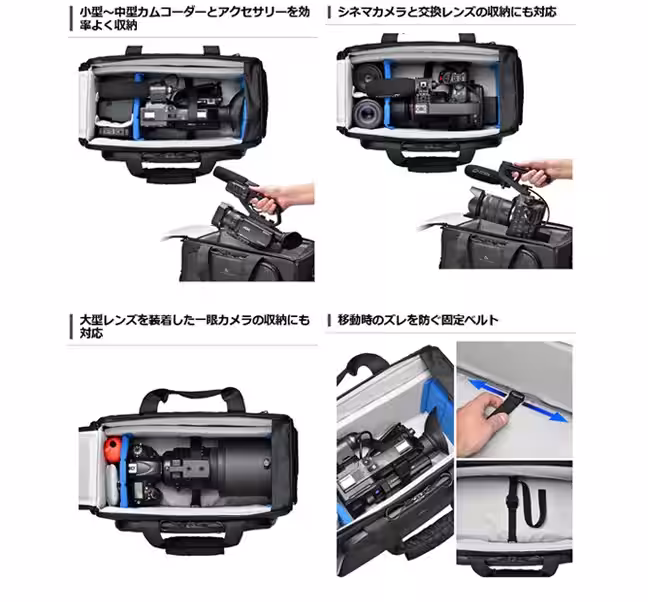 小型〜中型カムコーダーとアクセサリーを効率よく収納

シネマカメラと交換レンズの収納にも対応

大型レンズを装着した一眼カメラの収納にも対応

移動時のズレを防ぐ固定ベルト