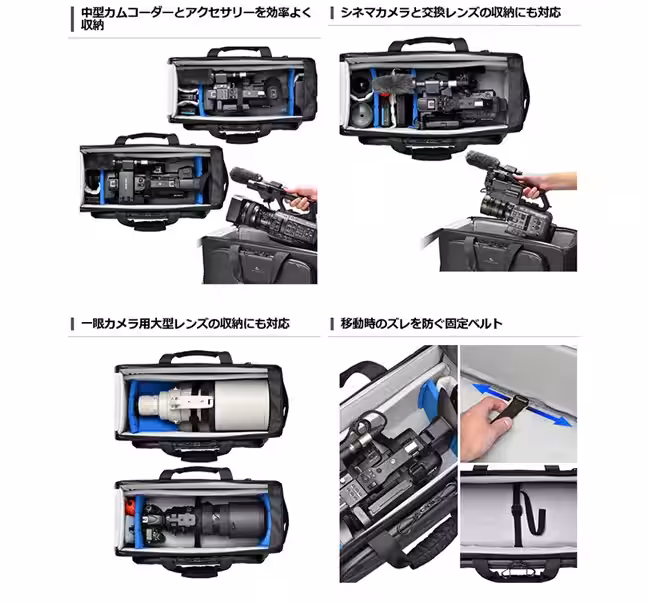 中型カムコーダーとアクセサリーを効率よく収納

シネマカメラと交換レンズの収納にも対応

一眼カメラ用大型レンズの収納にも対応

移動時のズレを防ぐ固定ベルト