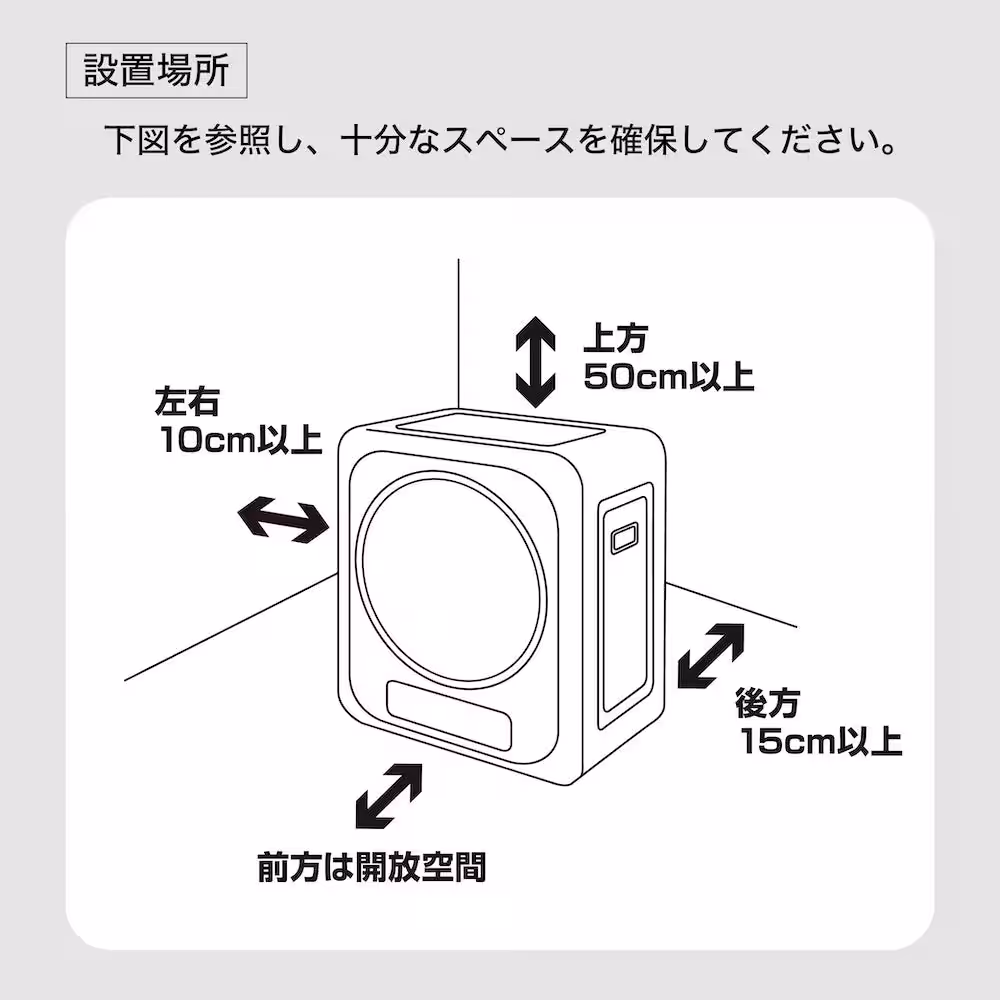 設置場所

下図を参照し、十分なスペースを確保してください。

上方
50cm以上

左右
10cm以上

後方
15cm以上

前方は開放空間