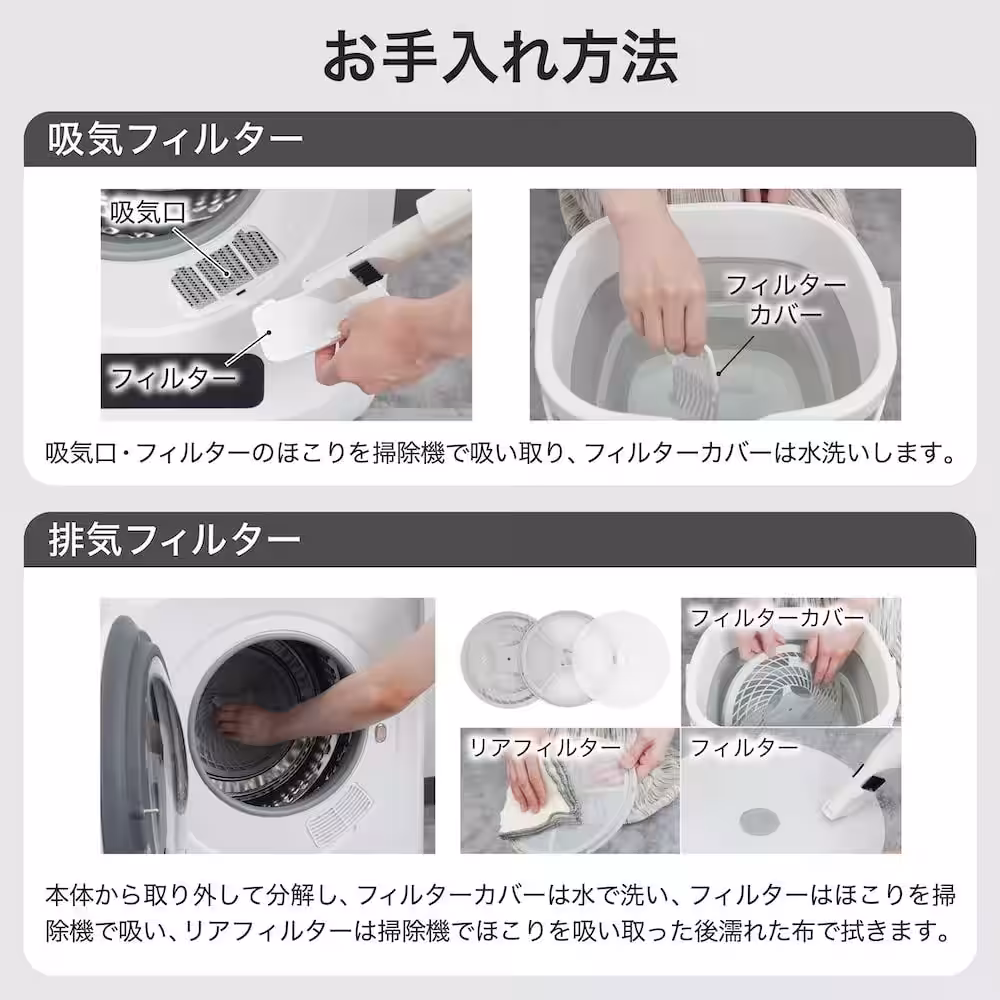 お手入れ方法

吸気フィルター

吸気口

フィルター

フィルターカバー

吸気口・フィルターのほこりを掃除機で吸い取り、フィルターカバーは水洗いします。

排気フィルター

フィルターカバー

リアフィルター

フィルター

本体から取り外して分解し、フィルターカバーは水で洗い、フィルターはほこりを掃除機で吸い、リアフィルターは掃除機でほこりを吸い取った後濡れた布で拭きます。