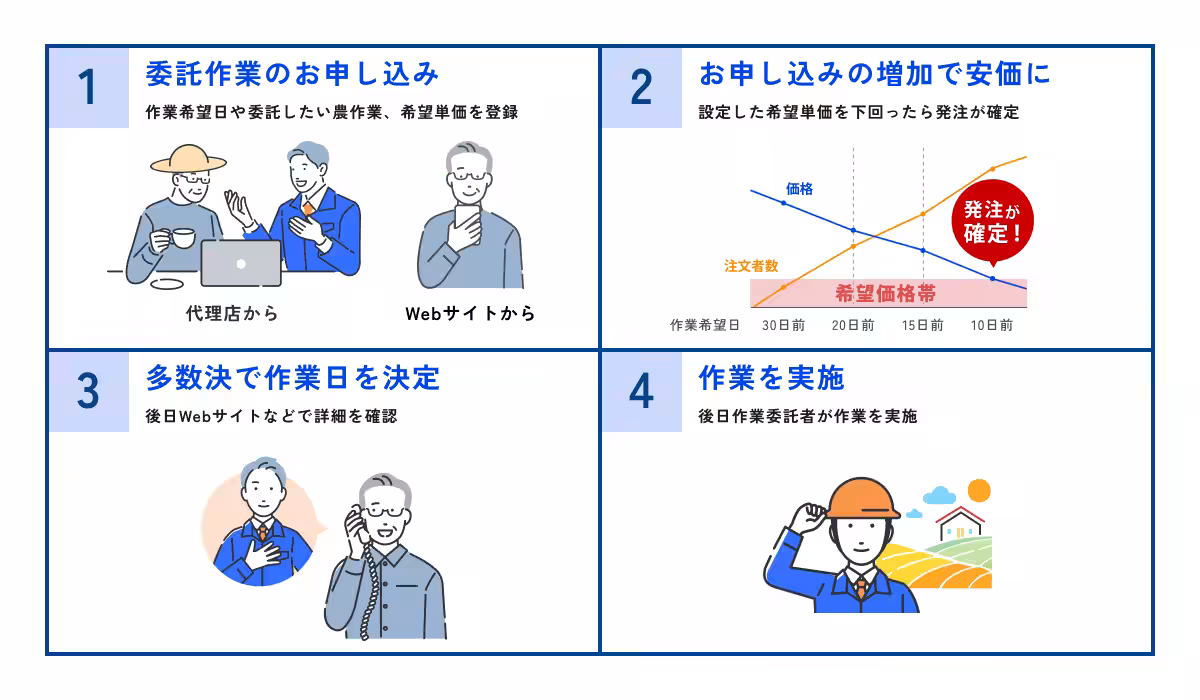 1
委託作業のお申し込み
作業希望日や委託したい農作業、希望単価を登録

代理店から
Webサイトから

2
お申し込みの増加で安価に
設定した希望単価を下回ったら発注が確定

価格
注文者数
発注が確定！
希望価格帯
作業希望日
30日前
20日前
15日前
10日前

3
多数決で作業日を決定
後日Webサイトなどで詳細を確認

4
作業を実施
後日作業委託者が作業を実施