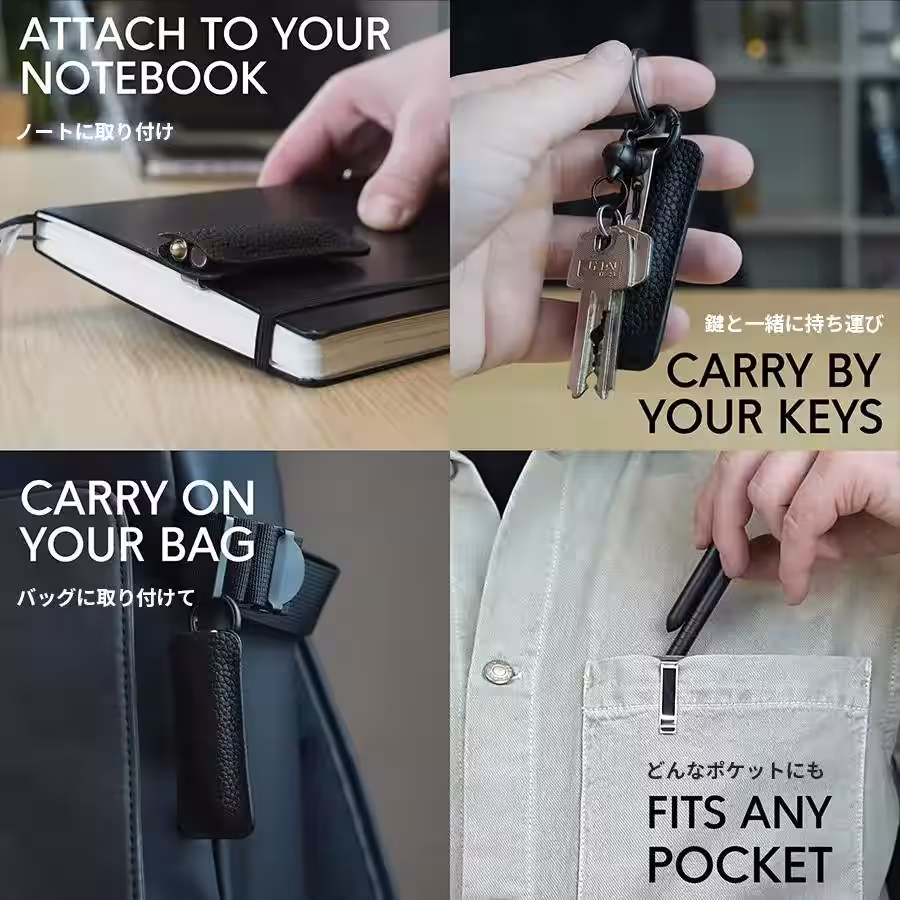 ATTACH TO YOUR NOTEBOOK
ノートに取り付け

鍵と一緒に持ち運び
CARRY BY YOUR KEYS

CARRY ON YOUR BAG
バッグに取り付けて

どんなポケットにも
FITS ANY POCKET