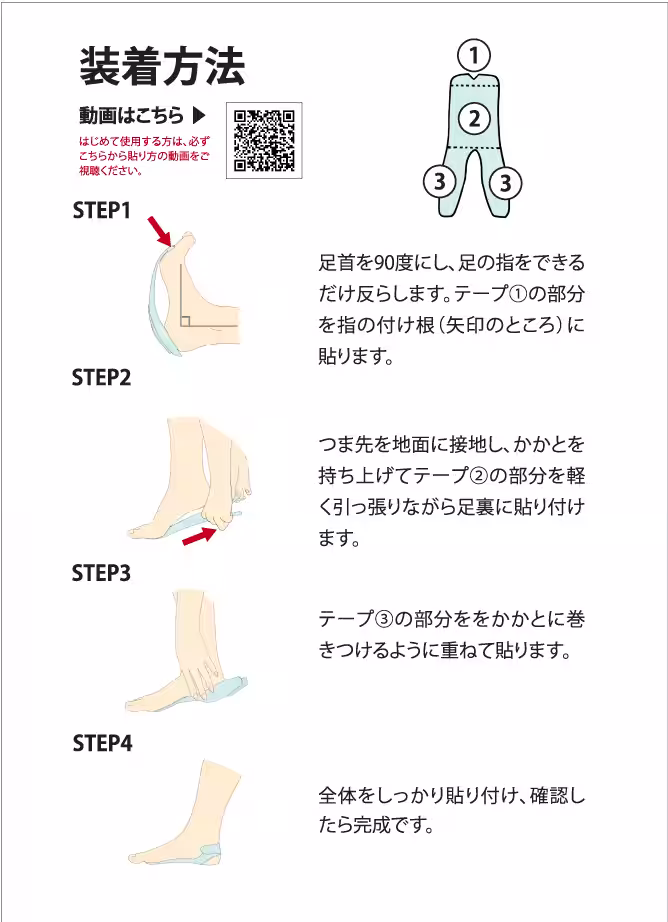 装着方法

動画はこちら ▶

はじめて使用する方は、必ずこちらから貼り方の動画をご視聴ください。

1

2

3 3

STEP1

足首を90度にし、足の指をできるだけ反らします。テープ①の部分を指の付け根（矢印のところ）に貼ります。

STEP2

つま先を地面に接地し、かかとを持ち上げてテープ②の部分を軽く引っ張りながら足裏に貼り付けます。

STEP3

テープ③の部分ををかかとに巻きつけるように重ねて貼ります。

STEP4

全体をしっかり貼り付け、確認したら完成です。