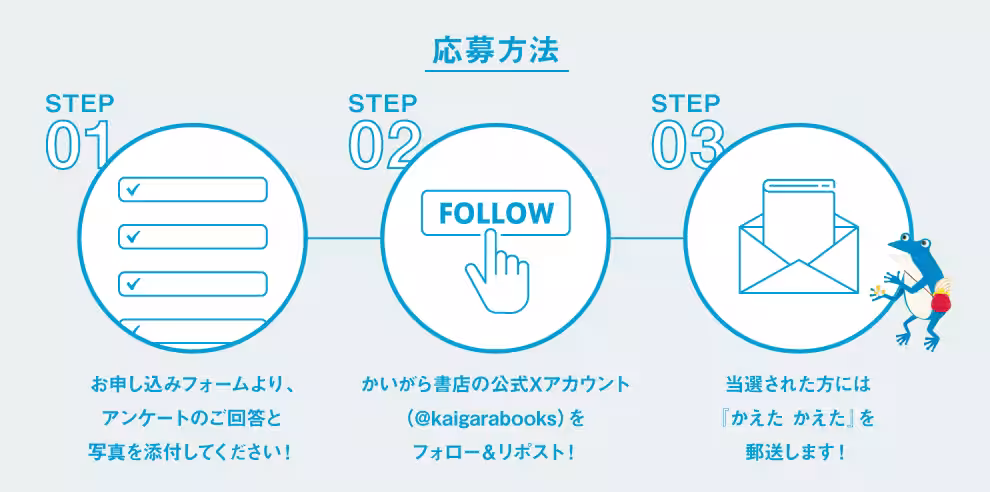 応募方法

STEP 01

お申し込みフォームより、アンケートのご回答と写真を添付してください！

STEP 02

FOLLOW

かいがら書店の公式Xアカウント（@kaigarabooks）をフォロー＆リポスト！

STEP 03

当選された方には『かえた かえた』を郵送します！