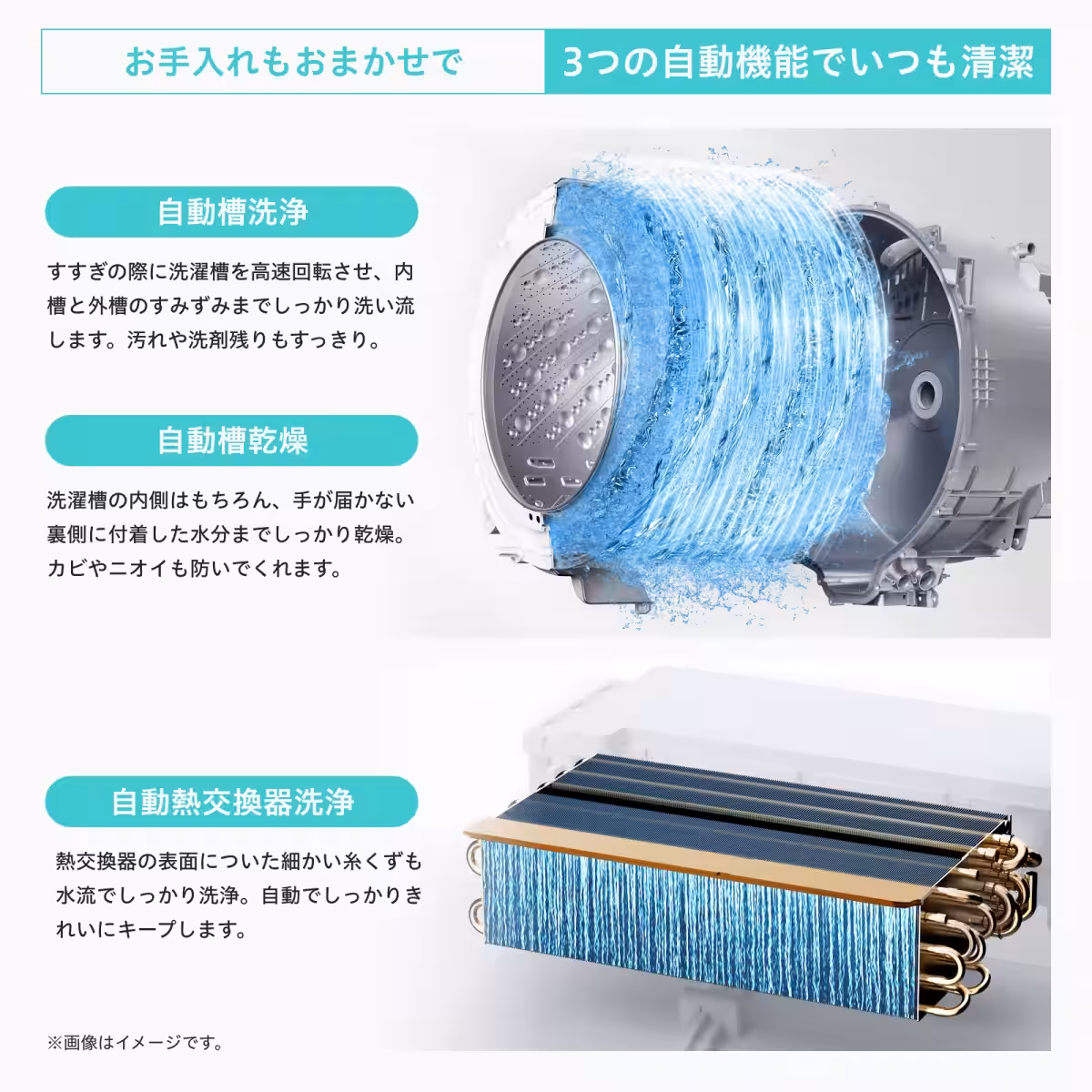 お手入れもおまかせで 3つの自動機能でいつも清潔

自動槽洗浄

すすぎの際に洗濯槽を高速回転させ、内槽と外槽のすみずみまでしっかり洗い流します。汚れや洗剤残りもすっきり。

自動槽乾燥

洗濯槽の内側はもちろん、手が届かない裏側に付着した水分までしっかり乾燥。カビやニオイも防いでくれます。

自動熱交換器洗浄

熱交換器の表面についた細かい糸くずも水流でしっかり洗浄。自動でしっかりきれいにキープします。

※画像はイメージです。