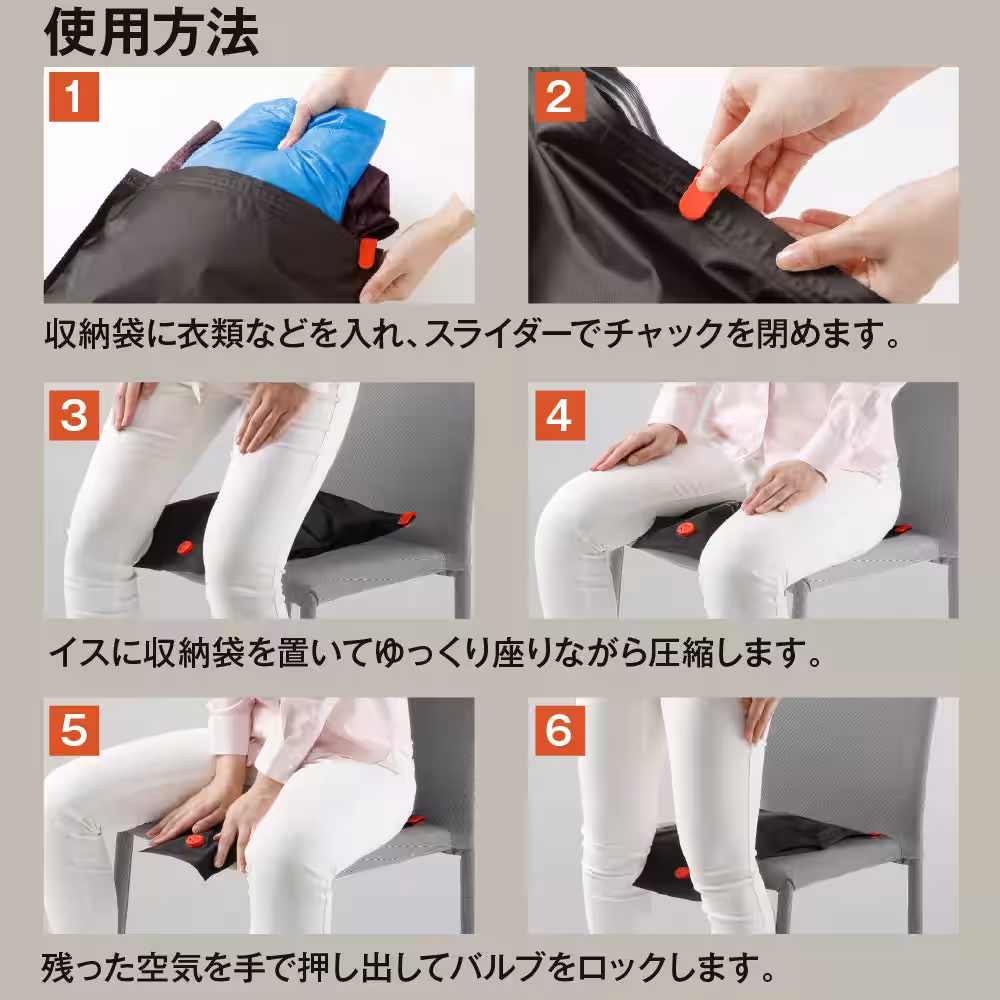 使用方法

1

2

収納袋に衣類などを入れ、スライダーでチャックを閉めます。

3

4

イスに収納袋を置いてゆっくり座りながら圧縮します。

5

6

残った空気を手で押し出してバルブをロックします。