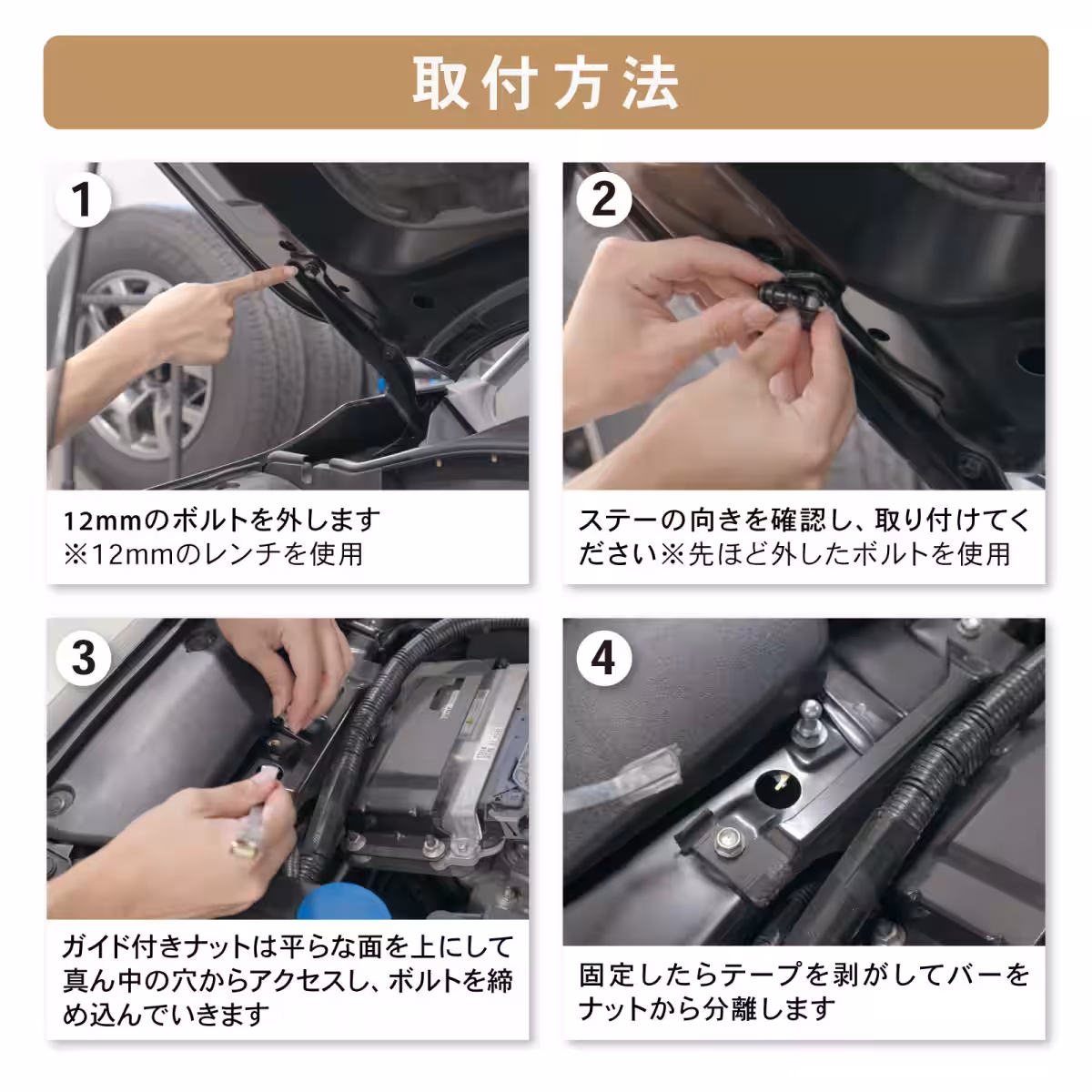 取付方法

1

12mmのボルトを外します
※12mmのレンチを使用

2

ステーの向きを確認し、取り付けてください※先ほど外したボルトを使用

3

ガイド付きナットは平らな面を上にして真ん中の穴からアクセスし、ボルトを締め込んでいきます

4

固定したらテープを剥がしてバーをナットから分離します