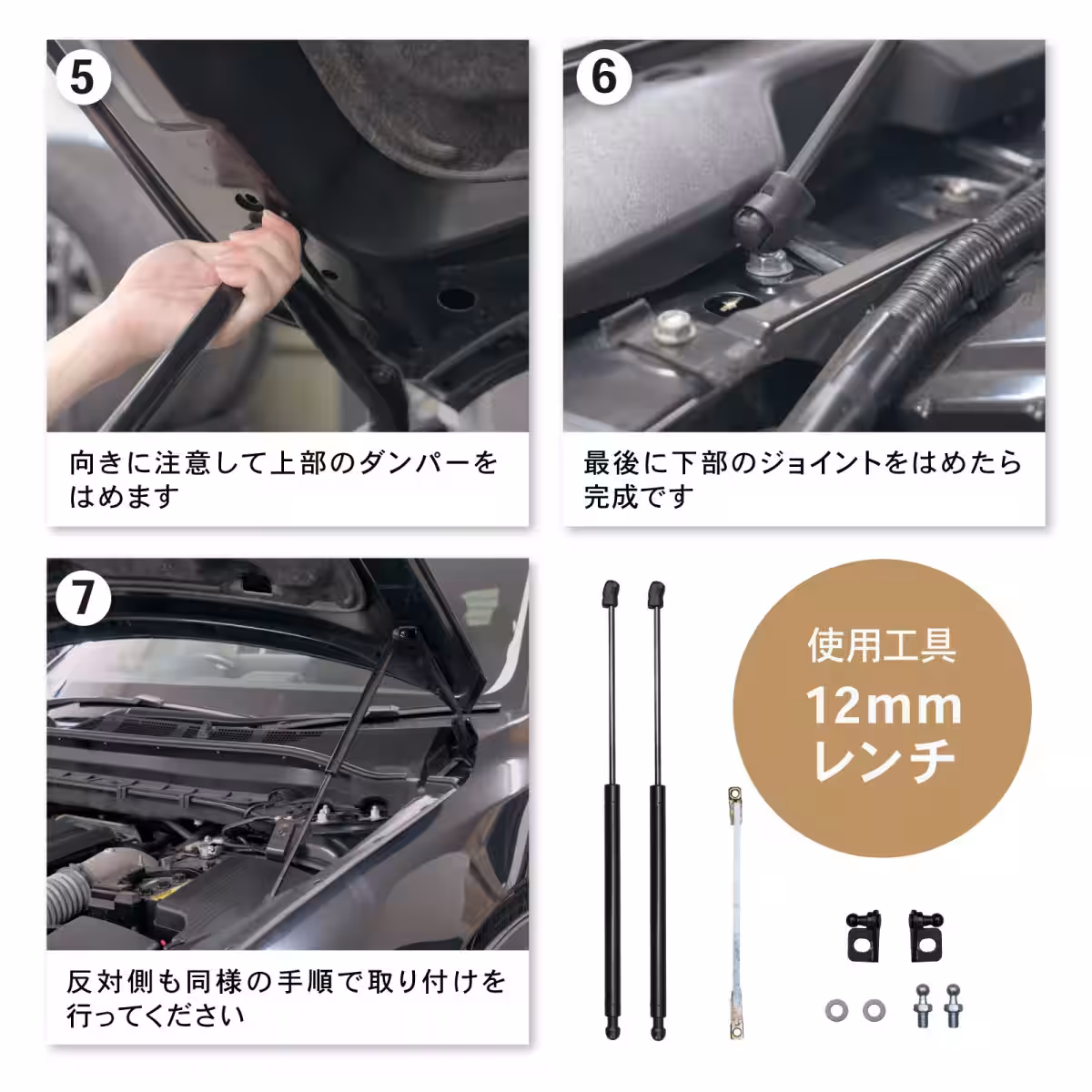 5

向きに注意して上部のダンパーをはめます

6

最後に下部のジョイントをはめたら完成です

7

反対側も同様の手順で取り付けを行ってください

使用工具
12mm
レンチ