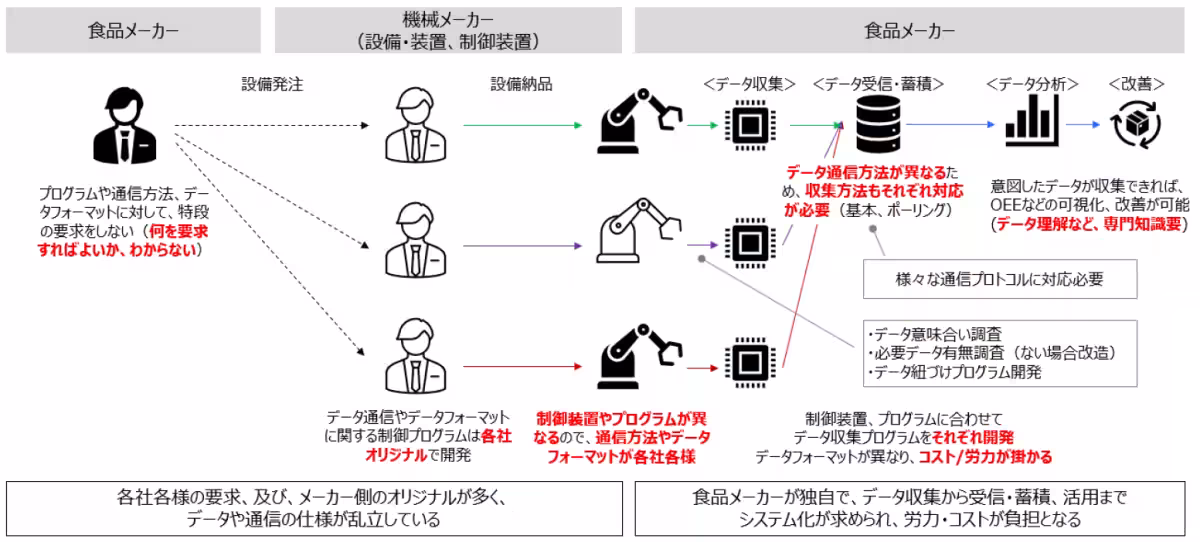 食品メーカー

機械メーカー
（設備・装置、制御装置）

食品メーカー

設備発注

設備納品

＜データ収集＞

＜データ受信・蓄積＞

＜データ分析＞

＜改善＞

プログラムや通信方法、データフォーマットに対して、特段の要求をしない（何を要求すればよいか、わからない）

データ通信方法が異なるため、収集方法もそれぞれ対応が必要（基本、ポーリング）

意図したデータが収集できれば、OEEなどの可視化、改善が可能（データ理解など、専門知識要）

様々な通信プロトコルに対応必要

・データ意味合い調査
・必要データ有無調査（ない場合改造）
・データ紐づけプログラム開発

データ通信やデータフォーマットに関する制御プログラムは各社オリジナルで開発

制御装置やプログラムが異なるので、通信方法やデータフォーマットが各社各様

制御装置、プログラムに合わせてデータ収集プログラムをそれぞれ開発
データフォーマットが異なり、コスト/労力が掛かる

各社各様の要求、及び、メーカー側のオリジナルが多く、データや通信の仕様が乱立している

食品メーカーが独自で、データ収集から受信・蓄積、活用までシステム化が求められ、労力・コストが負担となる