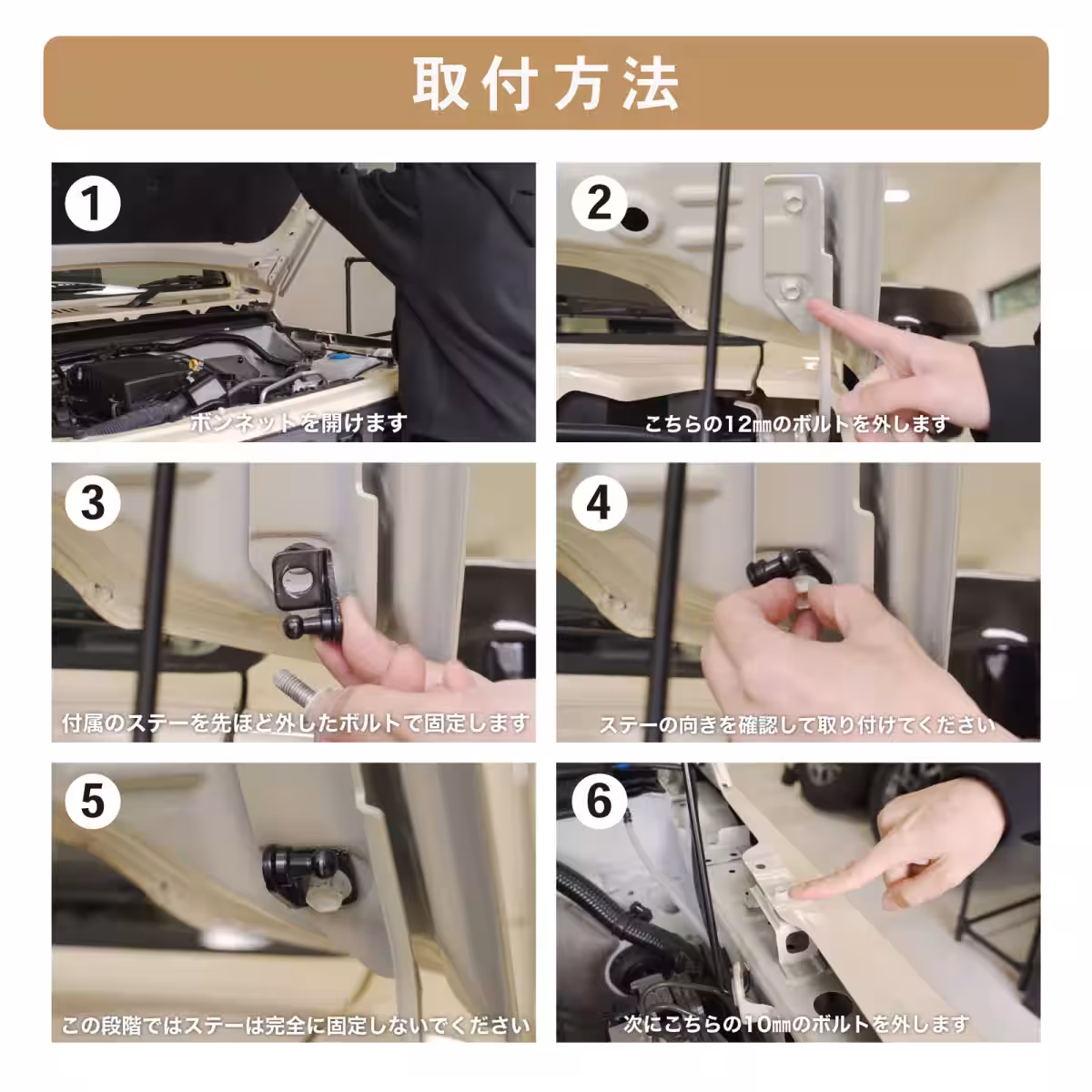 取付方法

1
ボンネットを開けます

2
こちらの12㎜のボルトを外します

3
付属のステーを先ほど外したボルトで固定します

4
ステーの向きを確認して取り付けてください

5
この段階ではステーは完全に固定しないでください

6
次にこちらの10㎜のボルトを外します