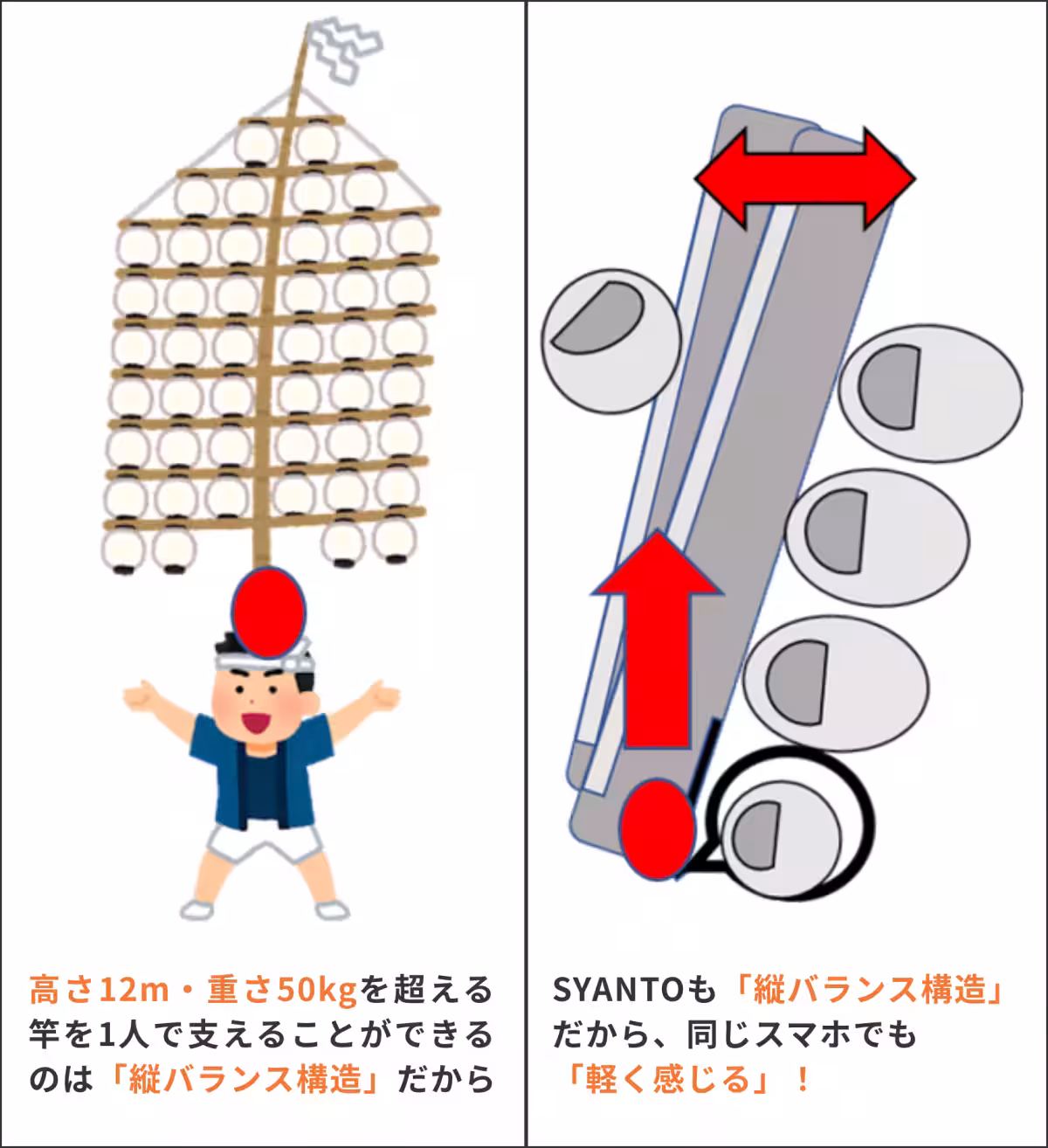 高さ12m・重さ50kgを超える竿を1人で支えることができるのは「縦バランス構造」だから

SYANTOも「縦バランス構造」だから、同じスマホでも「軽く感じる」！