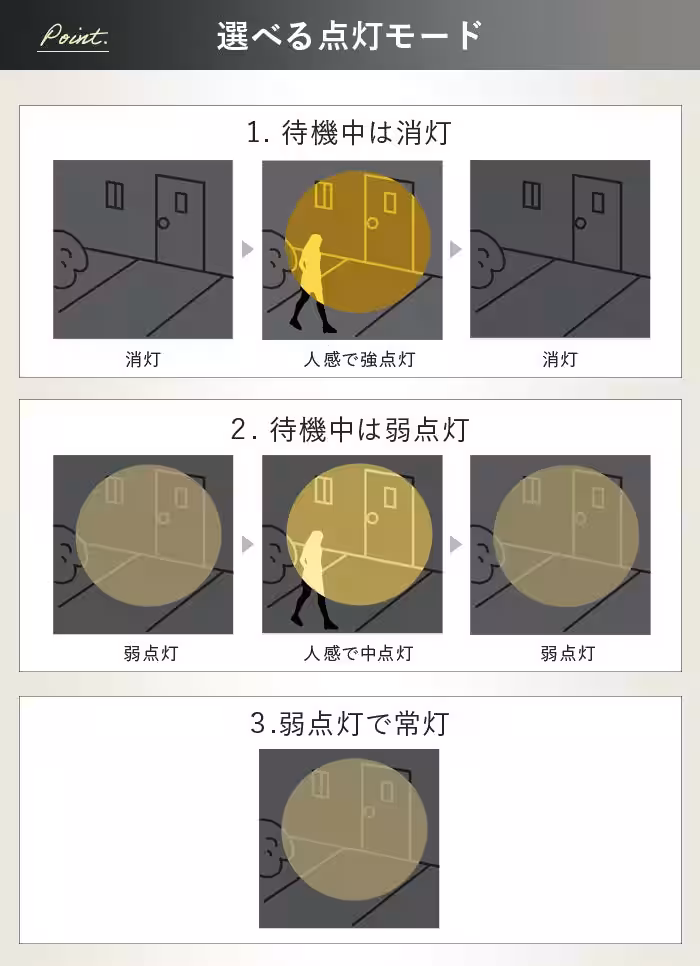 Point.

選べる点灯モード

1. 待機中は消灯

消灯

人感で強点灯

消灯

2. 待機中は弱点灯

弱点灯

人感で中点灯

弱点灯

3.弱点灯で常灯