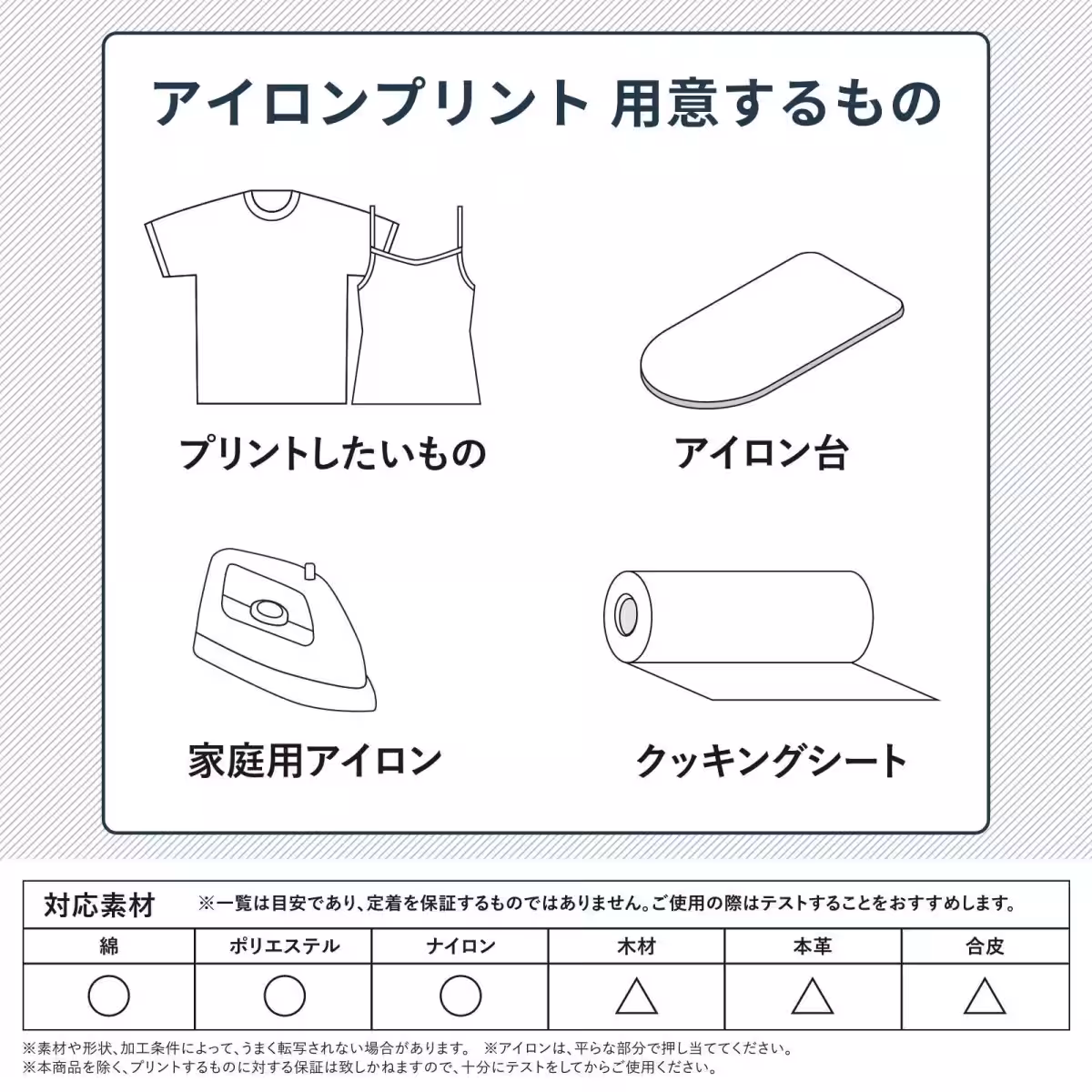 アイロンプリント 用意するもの

プリントしたいもの

アイロン台

家庭用アイロン

クッキングシート

対応素材 ※一覧は目安であり、定着を保証するものではありません。ご使用の際はテストすることをおすすめします。

| 綿 | ポリエステル | ナイロン | 木材 | 本革 | 合皮 |
|---|---|---|---|---|---|
| ○ | ○ | ○ | △ | △ | △ |

※素材や形状、加工条件によって、うまく転写されない場合があります。 ※アイロンは、平らな部分で押し当ててください。
※本商品を除く、プリントするものに対する保証は致しかねますので、十分にテストをしてからご使用ください。