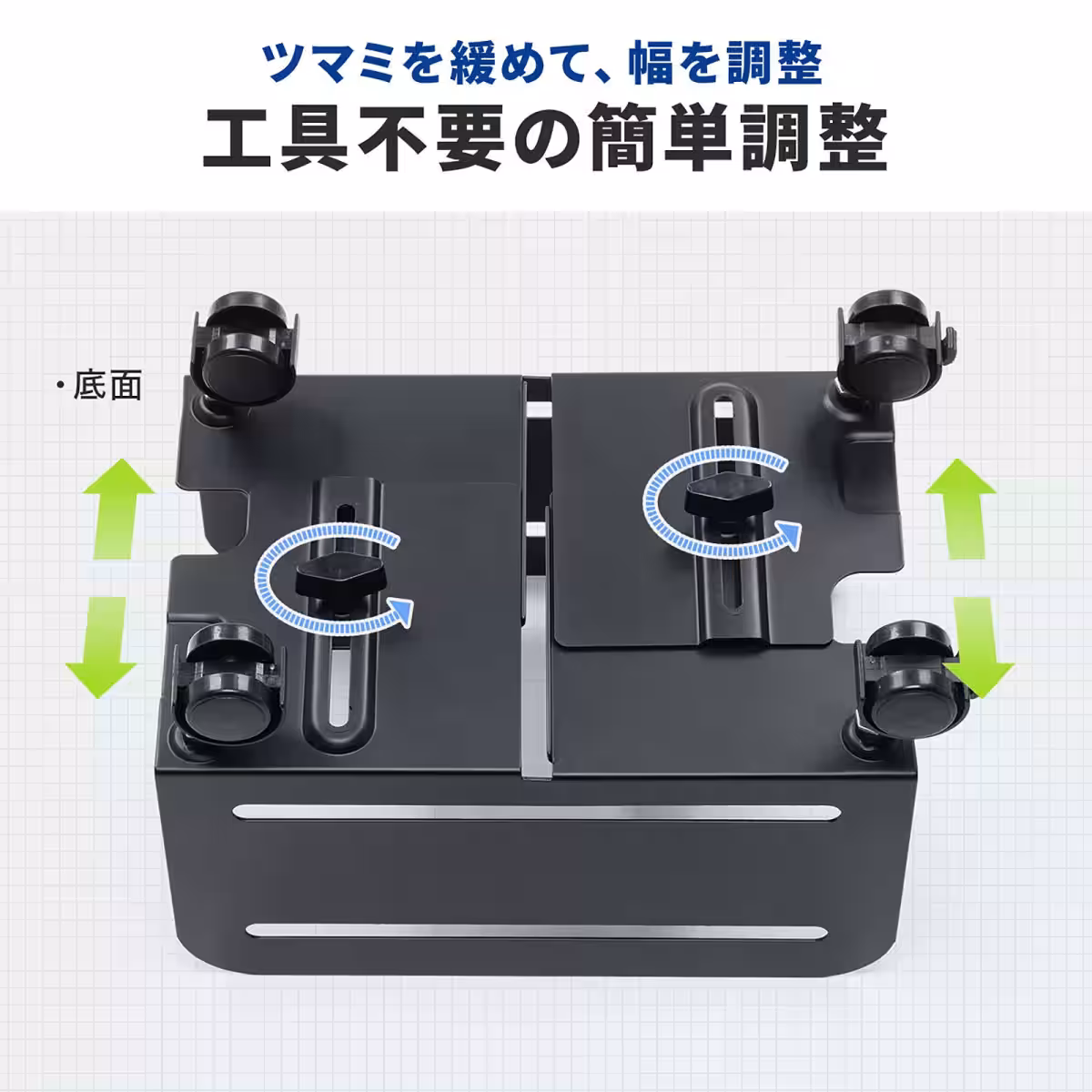 ツマミを緩めて、幅を調整
工具不要の簡単調整

・底面